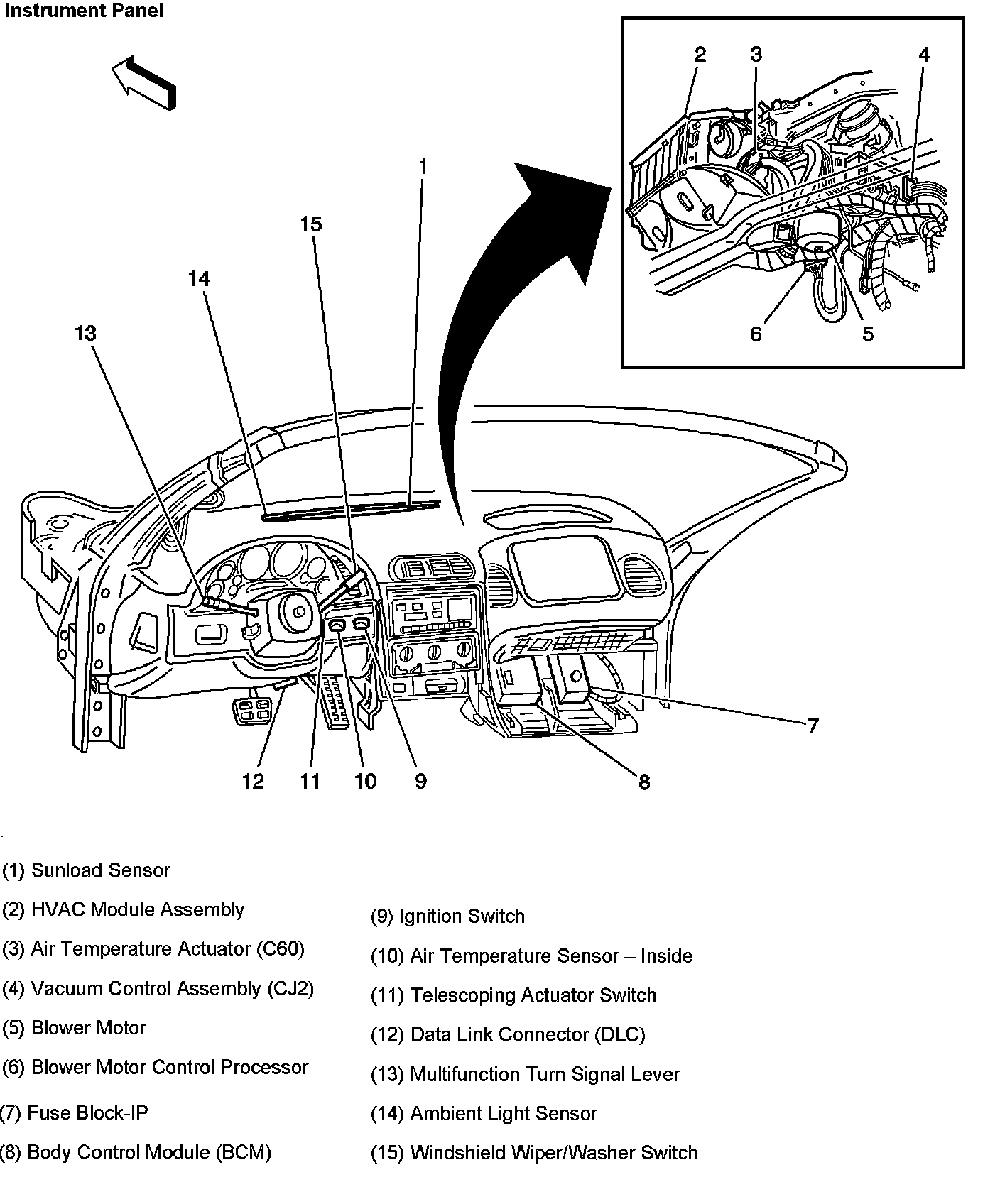 Instrument Panel

2 3 4

6 5

1

15

14

13

7

12 11 10 9 8

(1) Sunload Sensor

(2) HVAC Module Assembly

(3) Air Temperature Actuator (C60)

(4) Vacuum Control Assembly (CJ2)

(5) Blower Motor

(6) Blower Motor Control Processor

(7) Fuse Block-IP

(8) Body Control Module (BCM)

(9) Ignition Switch

(10) Air Temperature Sensor – Inside

(11) Telescoping Actuator Switch

(12) Data Link Connector (DLC)

(13) Multifunction Turn Signal Lever

(14) Ambient Light Sensor

(15) Windshield Wiper/Washer Switch