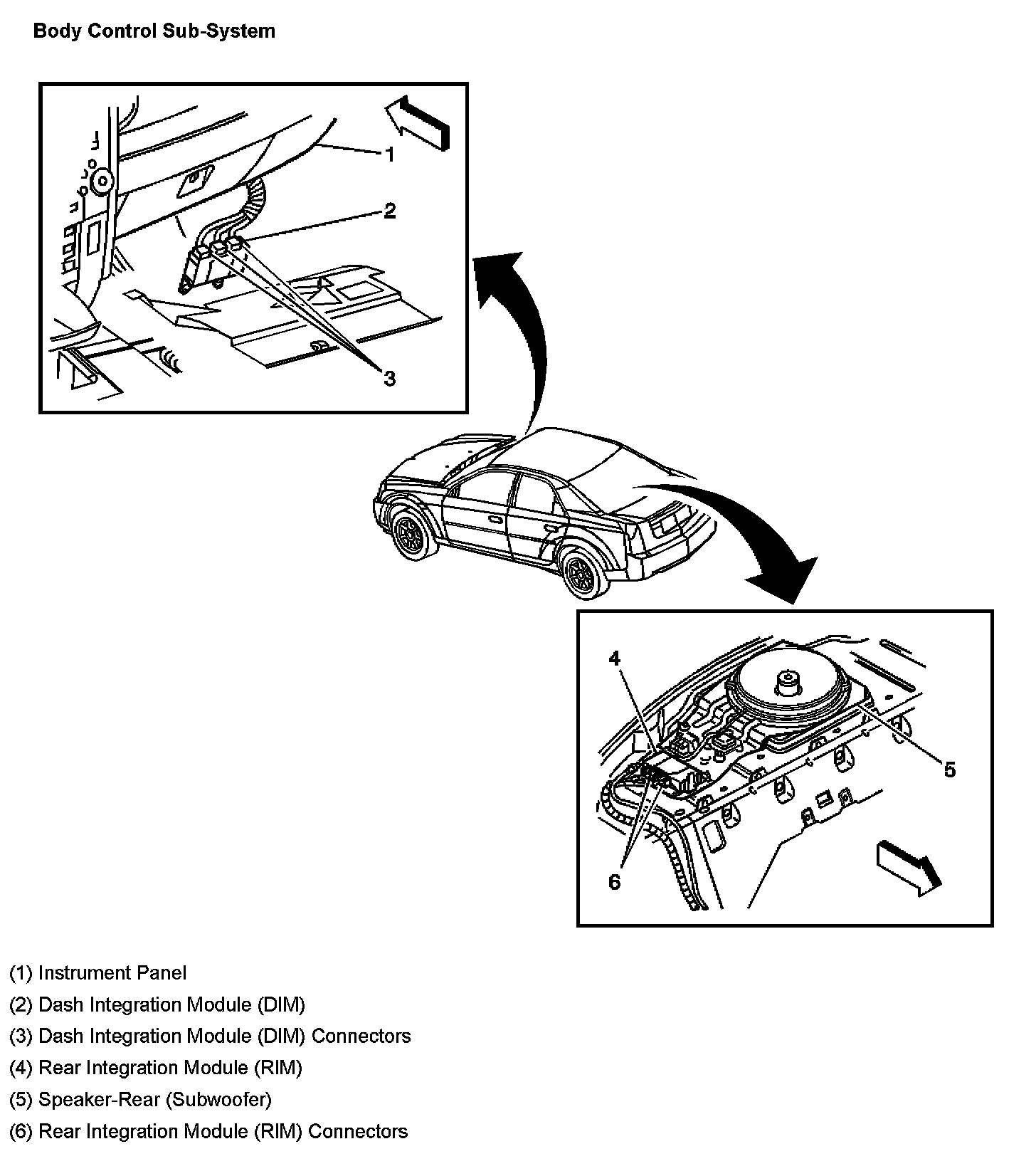 Body Control Sub-System

1

2

3

4

5

6

(1) Instrument Panel

(2) Dash Integration Module (DIM)

(3) Dash Integration Module (DIM) Connectors

(4) Rear Integration Module (RIM)

(5) Speaker-Rear (Subwoofer)

(6) Rear Integration Module (RIM) Connectors