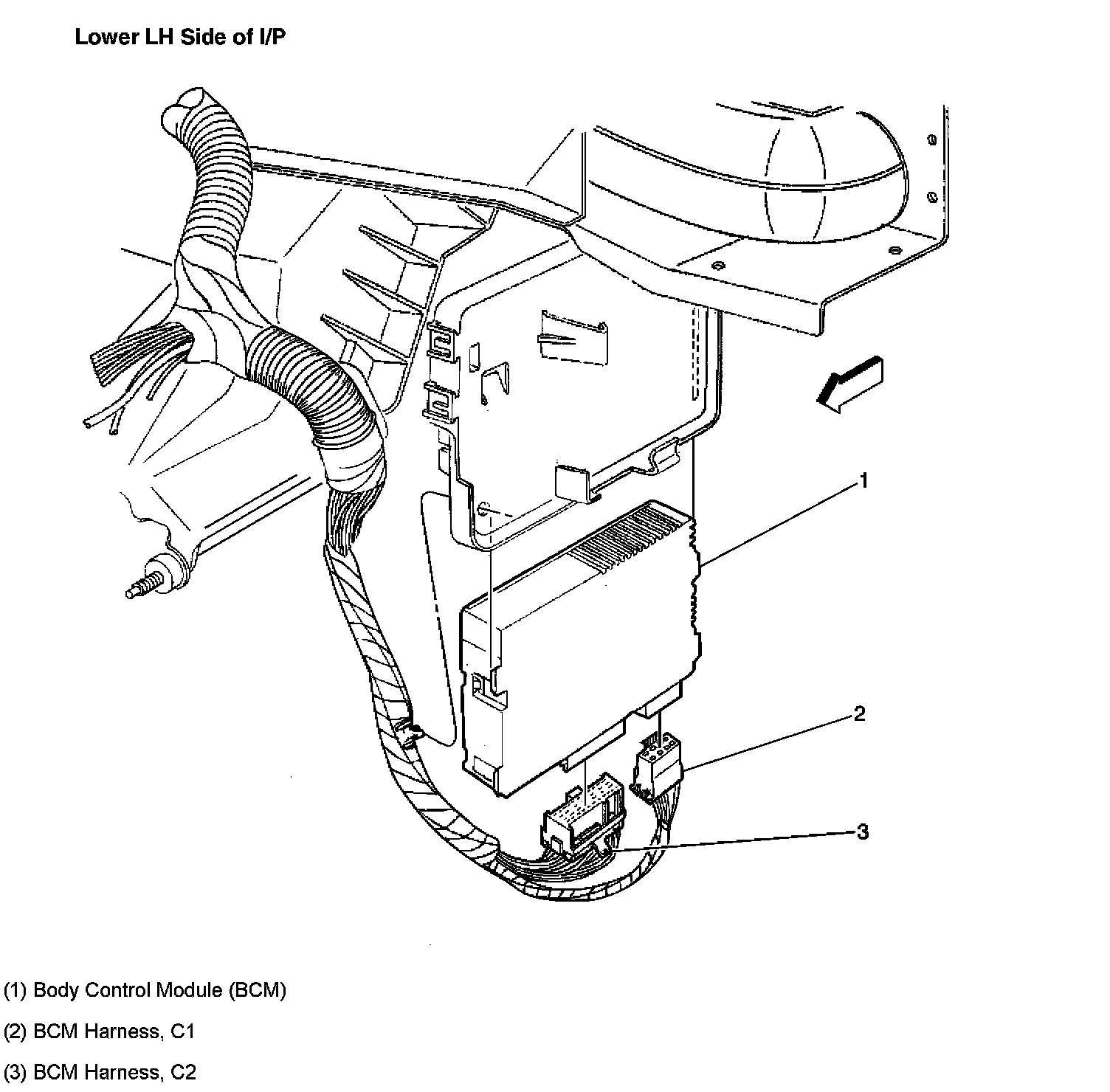 Lower LH Side of I/P

1

2

3

(1) Body Control Module (BCM)

(2) BCM Harness, C1

(3) BCM Harness, C2