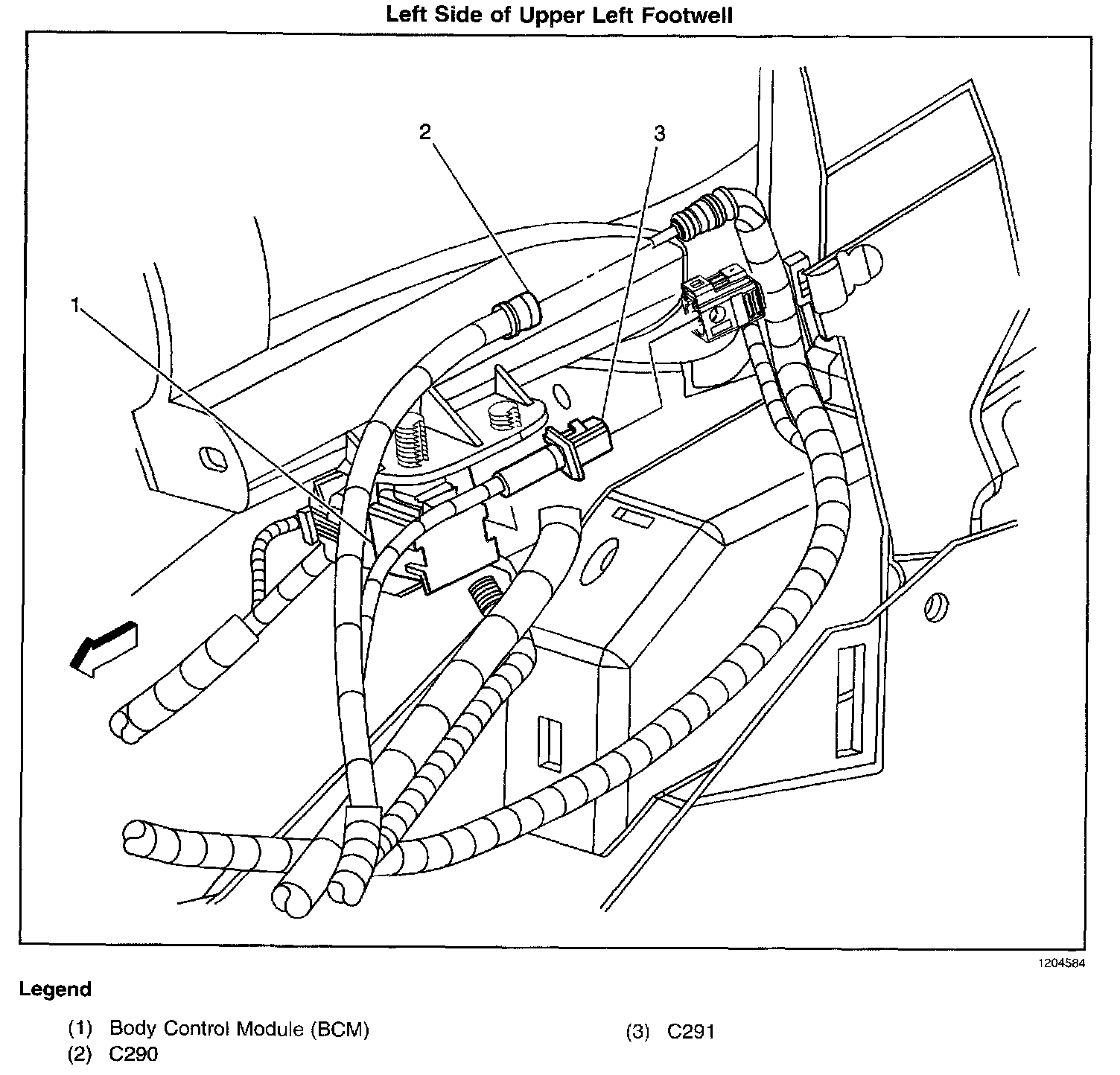 Left Side of Upper Left Footwell

2

3

1

1204584

Legend

(1) Body Control Module (BCM)
(2) C290

(3) C291