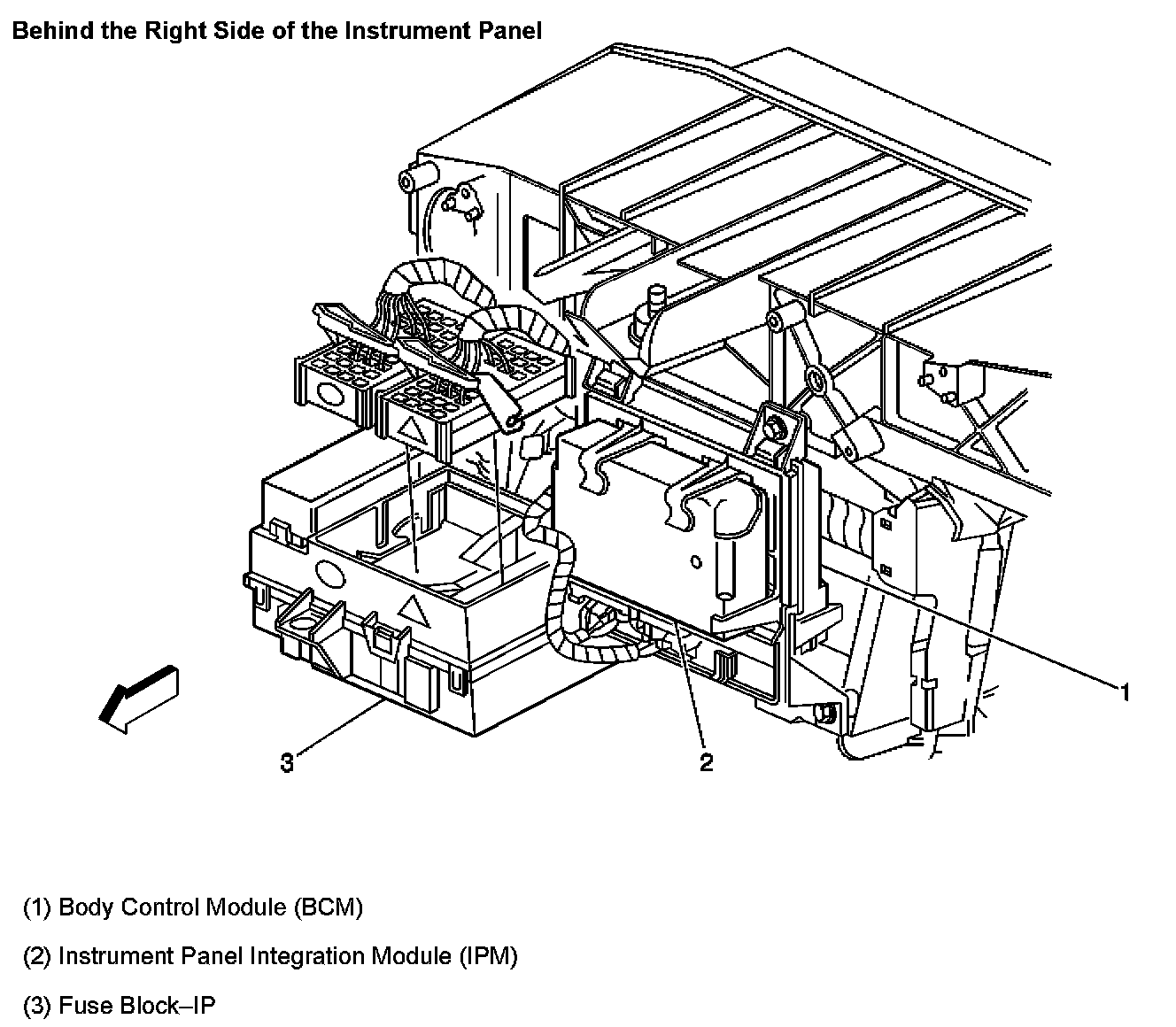 Behind the Right Side of the Instrument Panel

1

3

2

(1) Body Control Module (BCM)

(2) Instrument Panel Integration Module (IPM)

(3) Fuse Block–IP