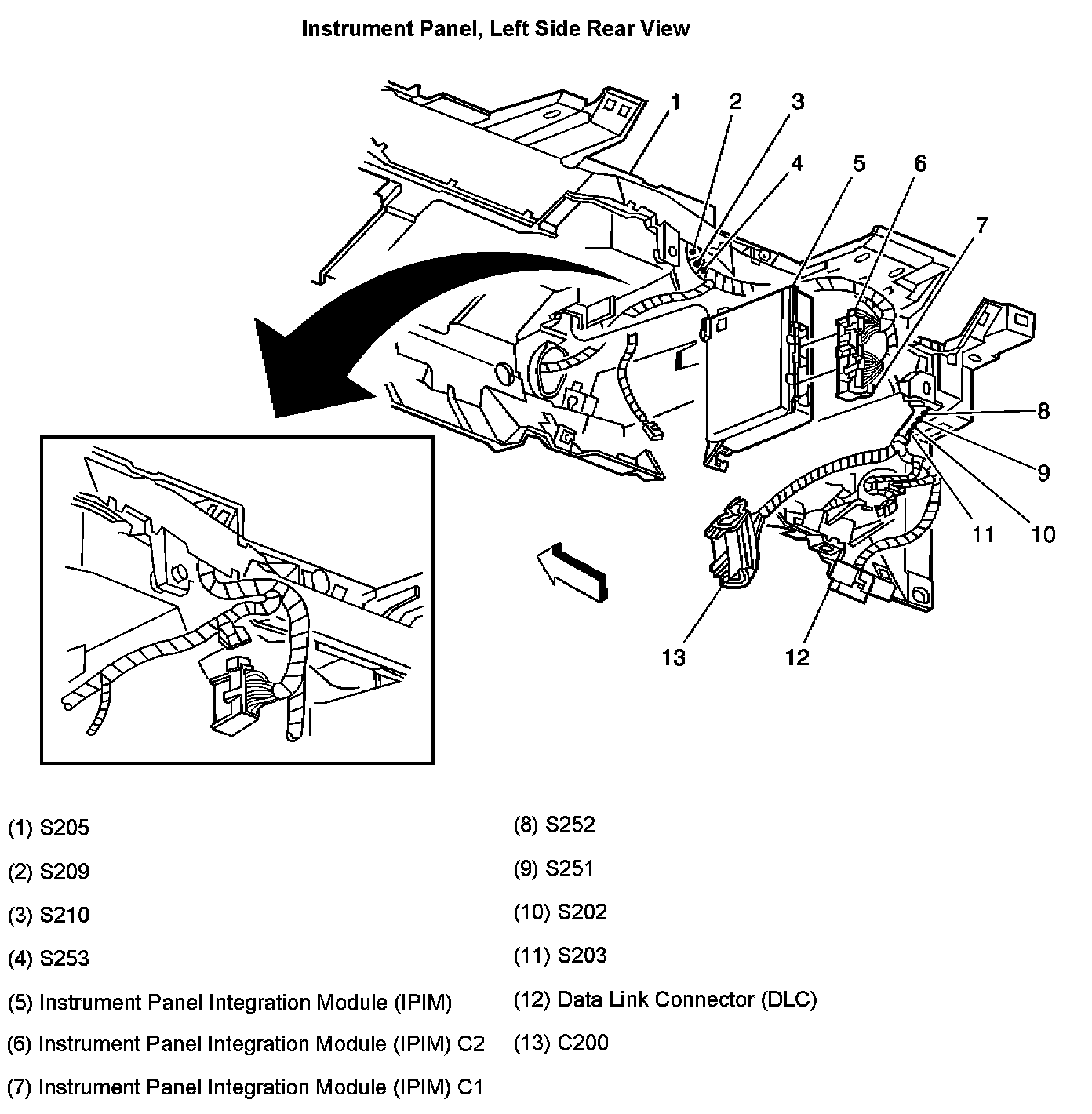 Instrument Panel, Left Side Rear View

1 2 3 4 5 6 7 8 9 10 11 12 13

(1) S205

(2) S209

(3) S210

(4) S253

(5) Instrument Panel Integration Module (IPIM)

(6) Instrument Panel Integration Module (IPIM) C2

(7) Instrument Panel Integration Module (IPIM) C1

(8) S252

(9) S251

(10) S202

(11) S203

(12) Data Link Connector (DLC)

(13) C200