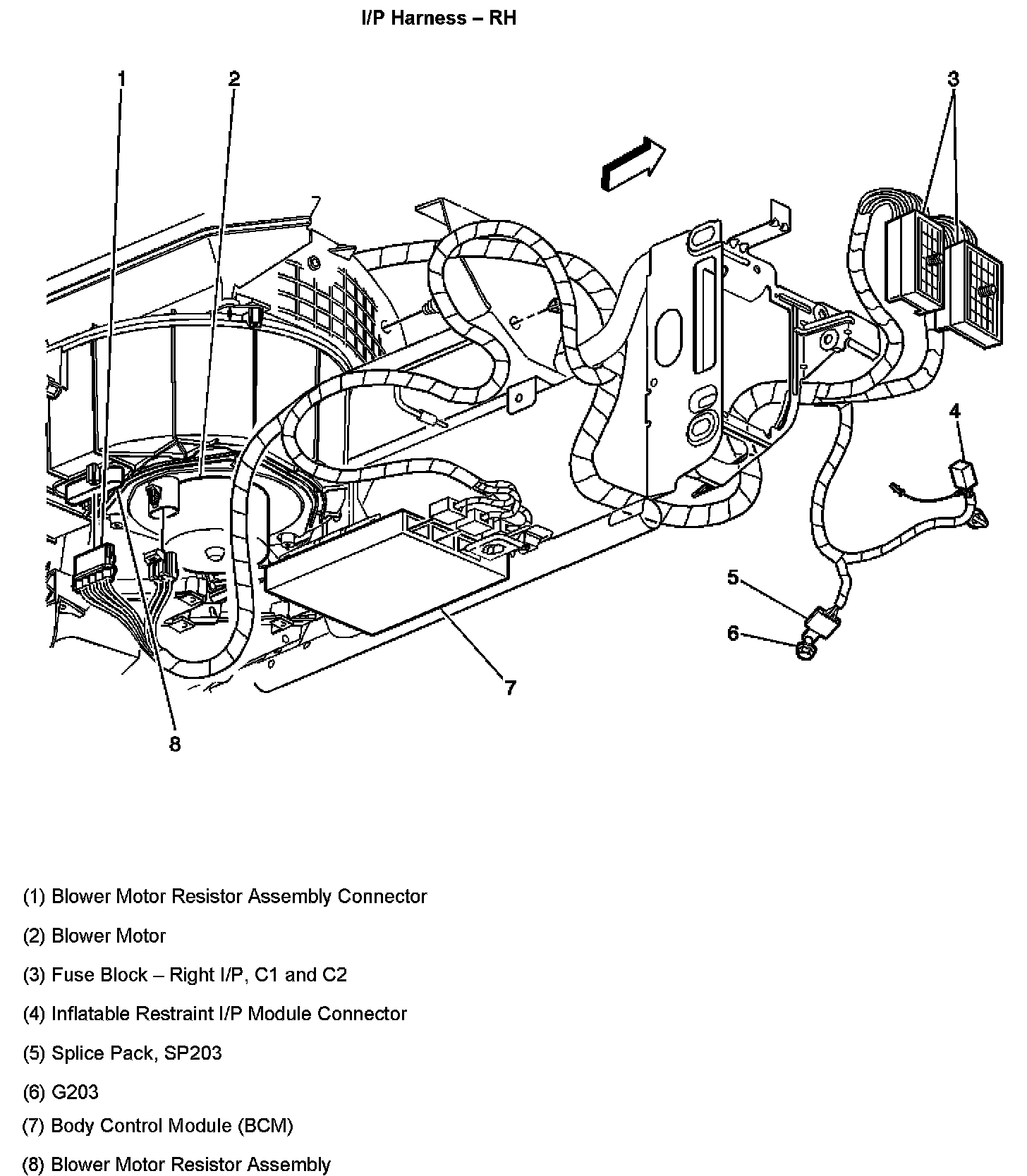 I/P Harness – RH

1
2
3
4
5
6
7
8

(1) Blower Motor Resistor Assembly Connector

(2) Blower Motor

(3) Fuse Block – Right I/P, C1 and C2

(4) Inflatable Restraint I/P Module Connector

(5) Splice Pack, SP203

(6) G203

(7) Body Control Module (BCM)

(8) Blower Motor Resistor Assembly