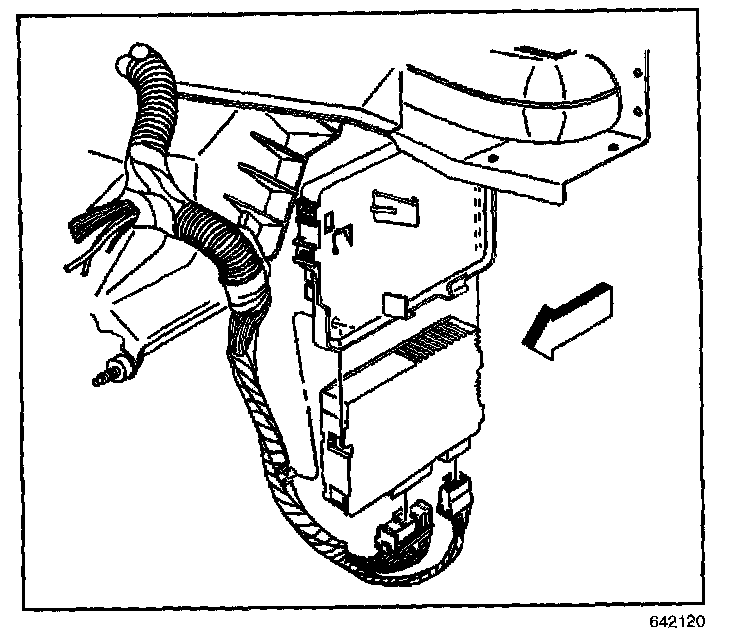 642120