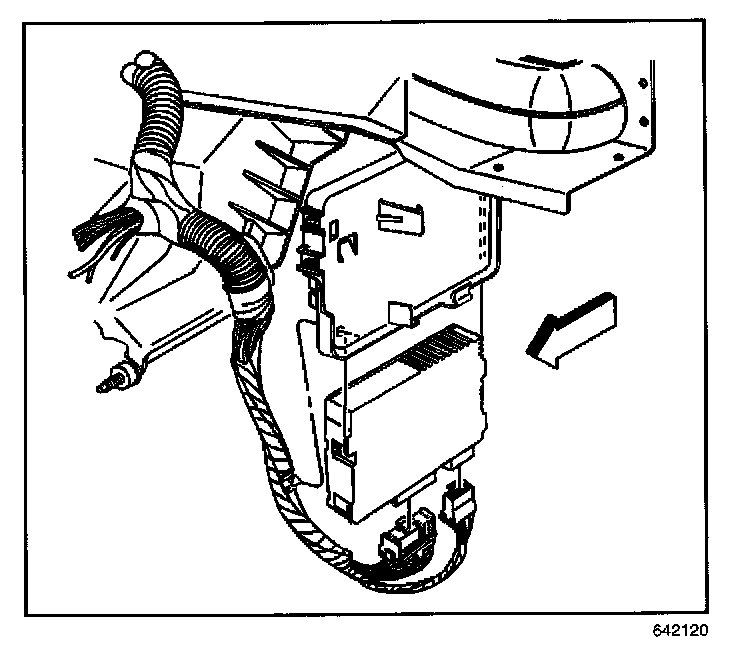 642120