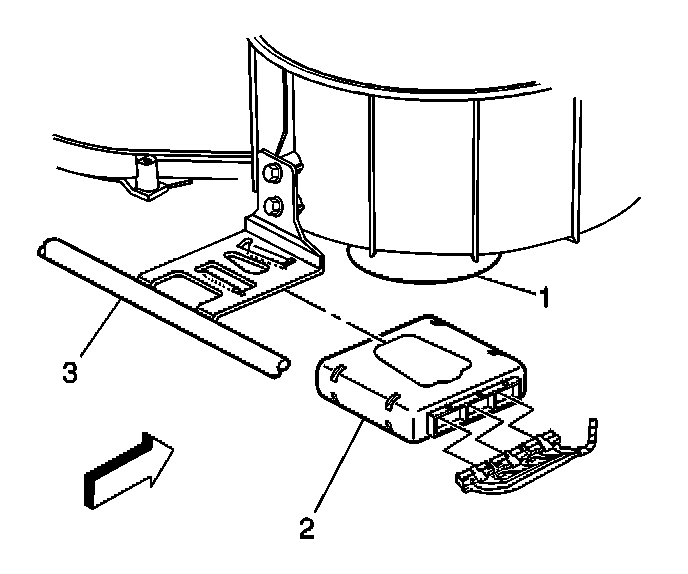 1
3
2