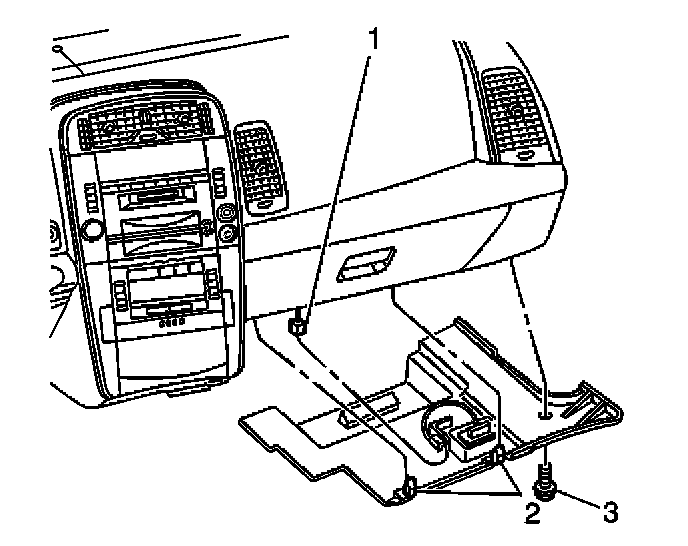 1
2
3