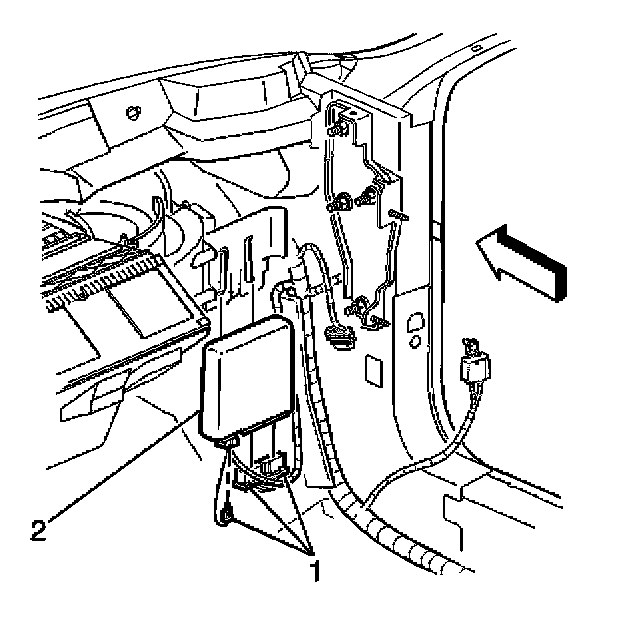 2

1