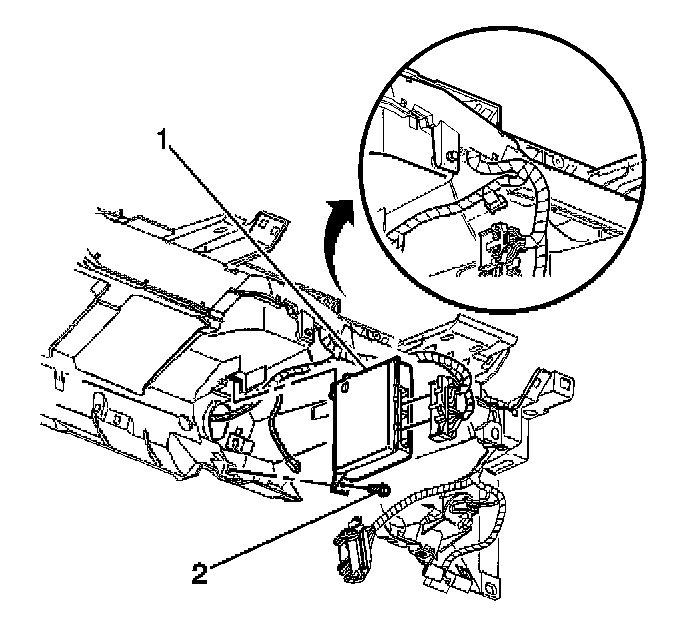 1

2