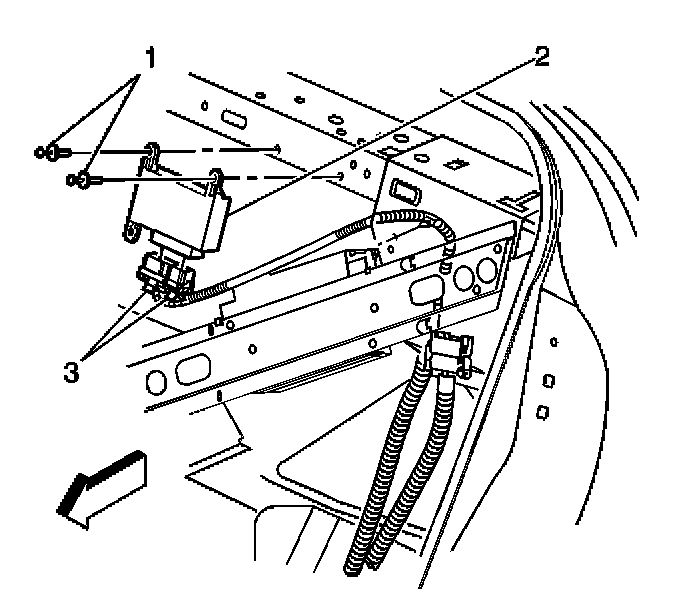 1
2
3