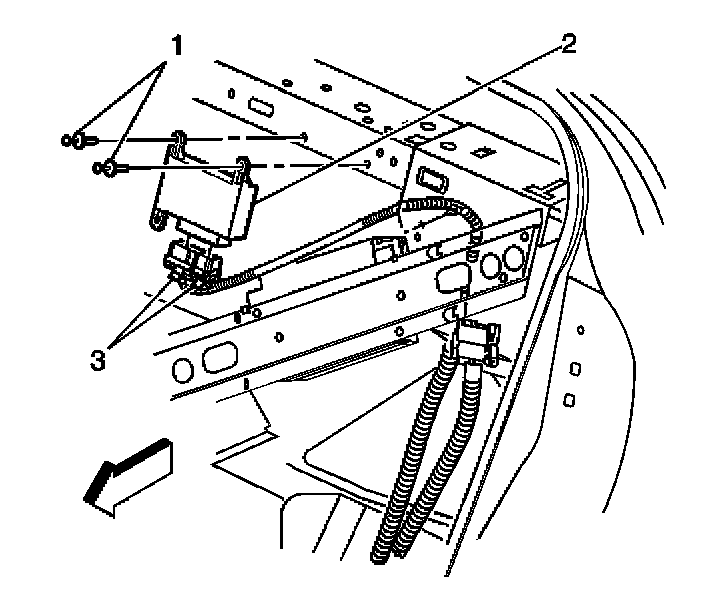 1
2
3