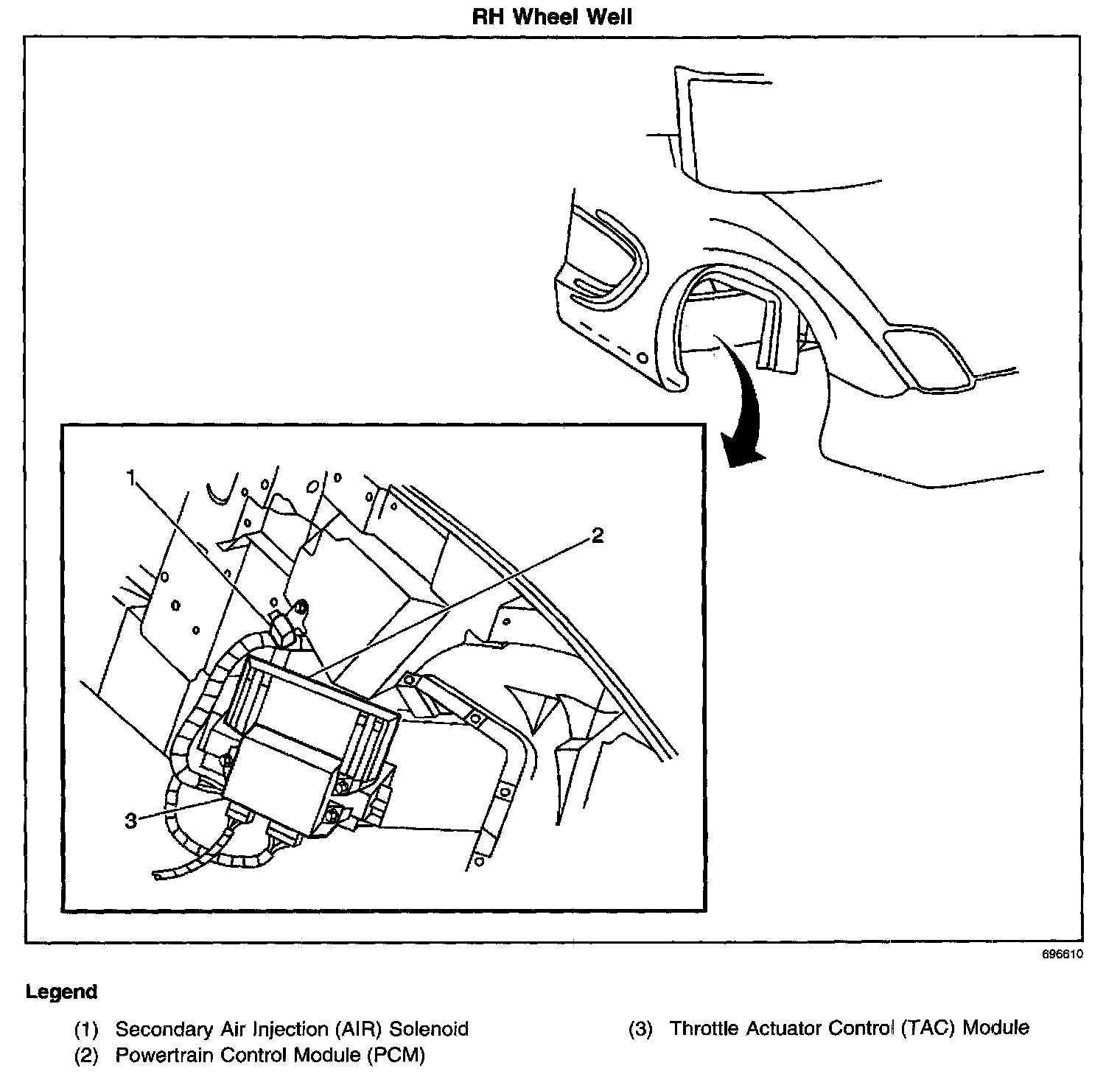 RH Wheel Well

1

2

3

696610

Legend

(1) Secondary Air Injection (AIR) Solenoid
(2) Powertrain Control Module (PCM)

(3) Throttle Actuator Control (TAC) Module