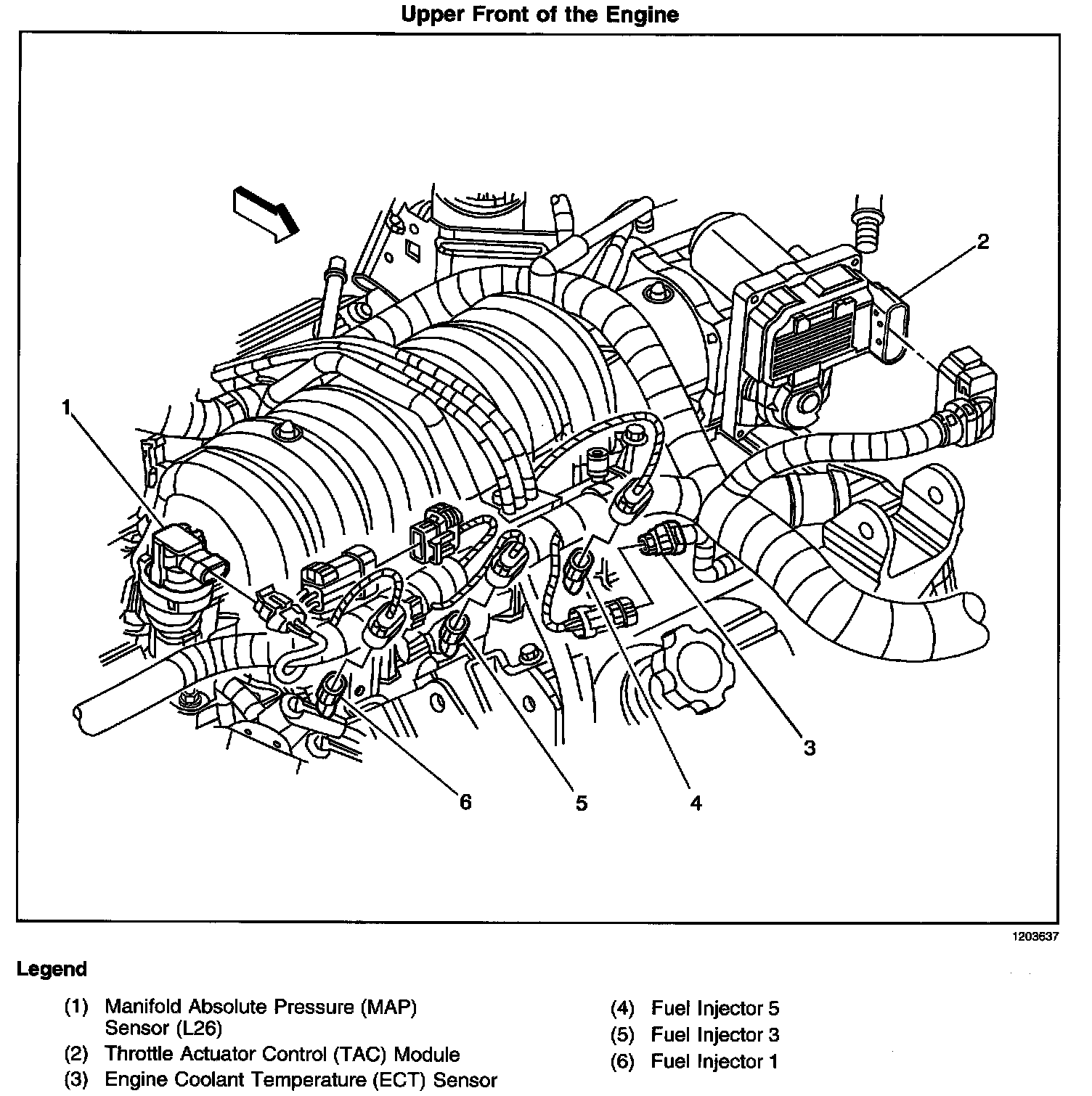 Upper Front of the Engine

2

1

3

6

5

4

1203637

Legend

(1) Manifold Absolute Pressure (MAP) Sensor (L26)

(2) Throttle Actuator Control (TAC) Module

(3) Engine Coolant Temperature (ECT) Sensor

(4) Fuel Injector 5

(5) Fuel Injector 3

(6) Fuel Injector 1