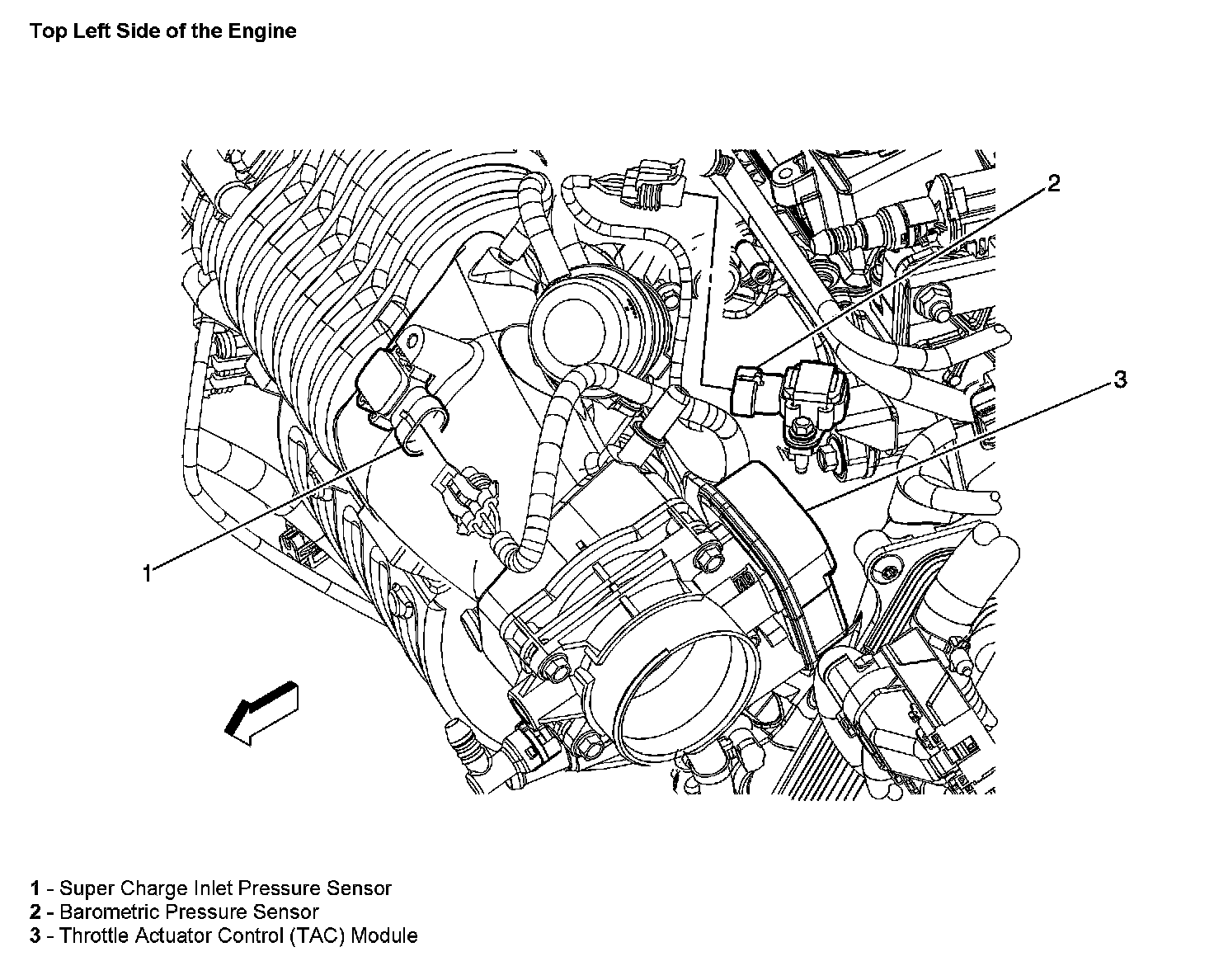 Top Left Side of the Engine

2

3

1

1 - Super Charge Inlet Pressure Sensor
2 - Barometric Pressure Sensor
3 - Throttle Actuator Control (TAC) Module