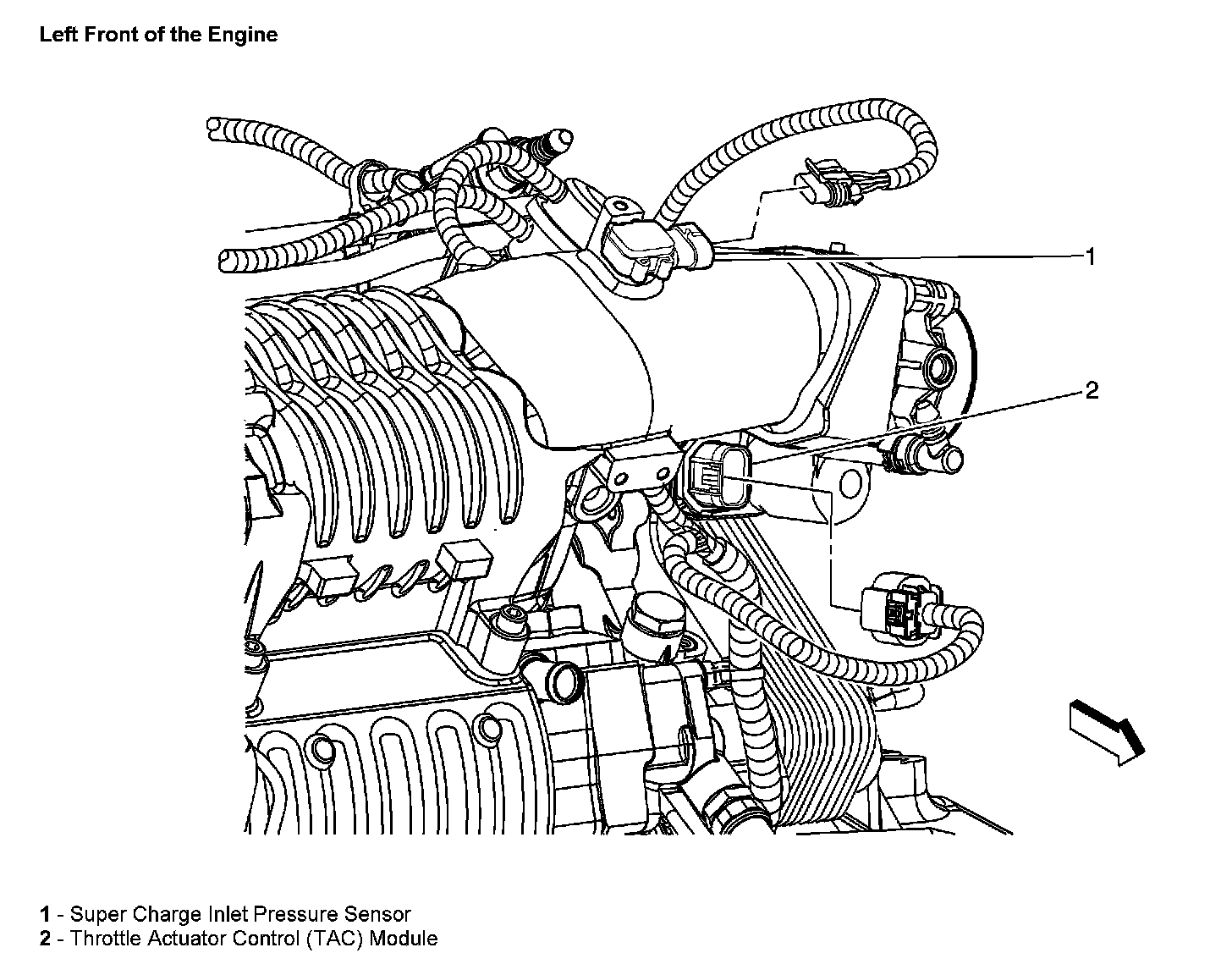 Left Front of the Engine

1

2

1 - Super Charge Inlet Pressure Sensor
2 - Throttle Actuator Control (TAC) Module