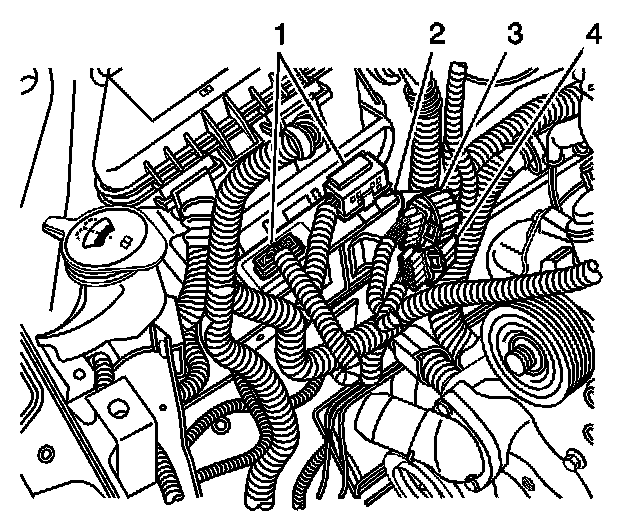 1 2 3 4