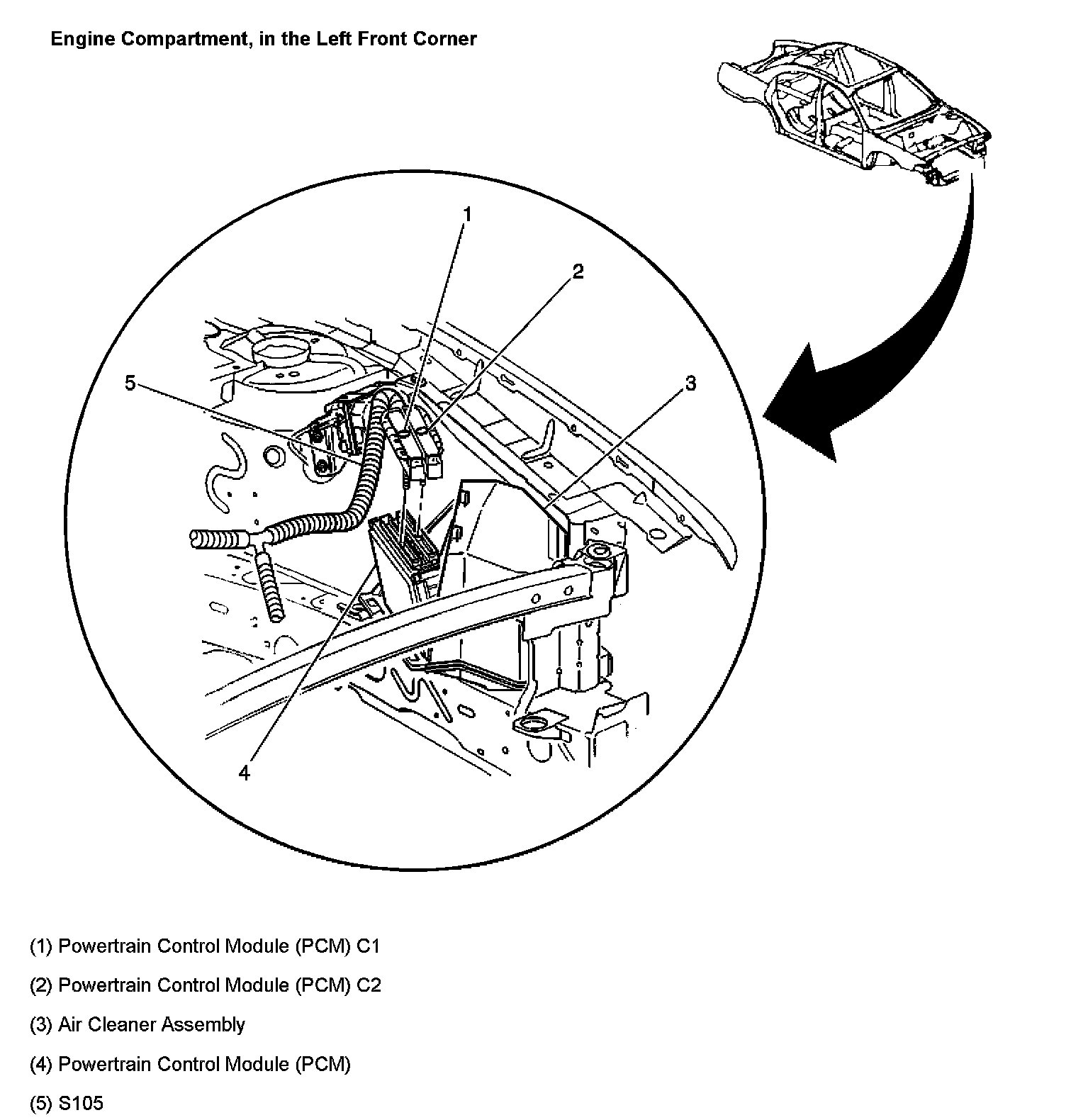 Engine Compartment, in the Left Front Corner

1

2

5

3

4

(1) Powertrain Control Module (PCM) C1

(2) Powertrain Control Module (PCM) C2

(3) Air Cleaner Assembly

(4) Powertrain Control Module (PCM)

(5) S105