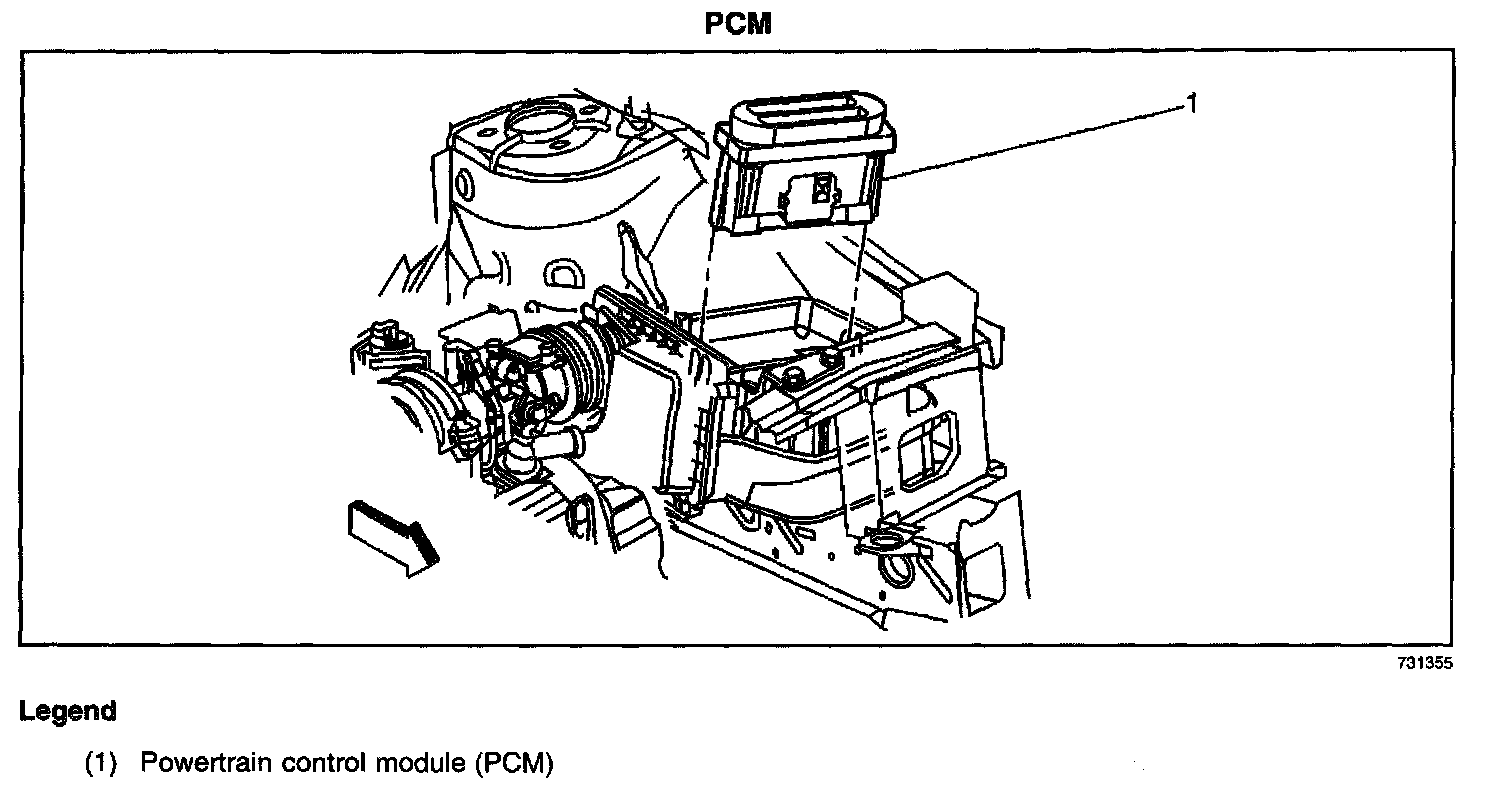 PCM

1

731355

Legend

(1) Powertrain control module (PCM)