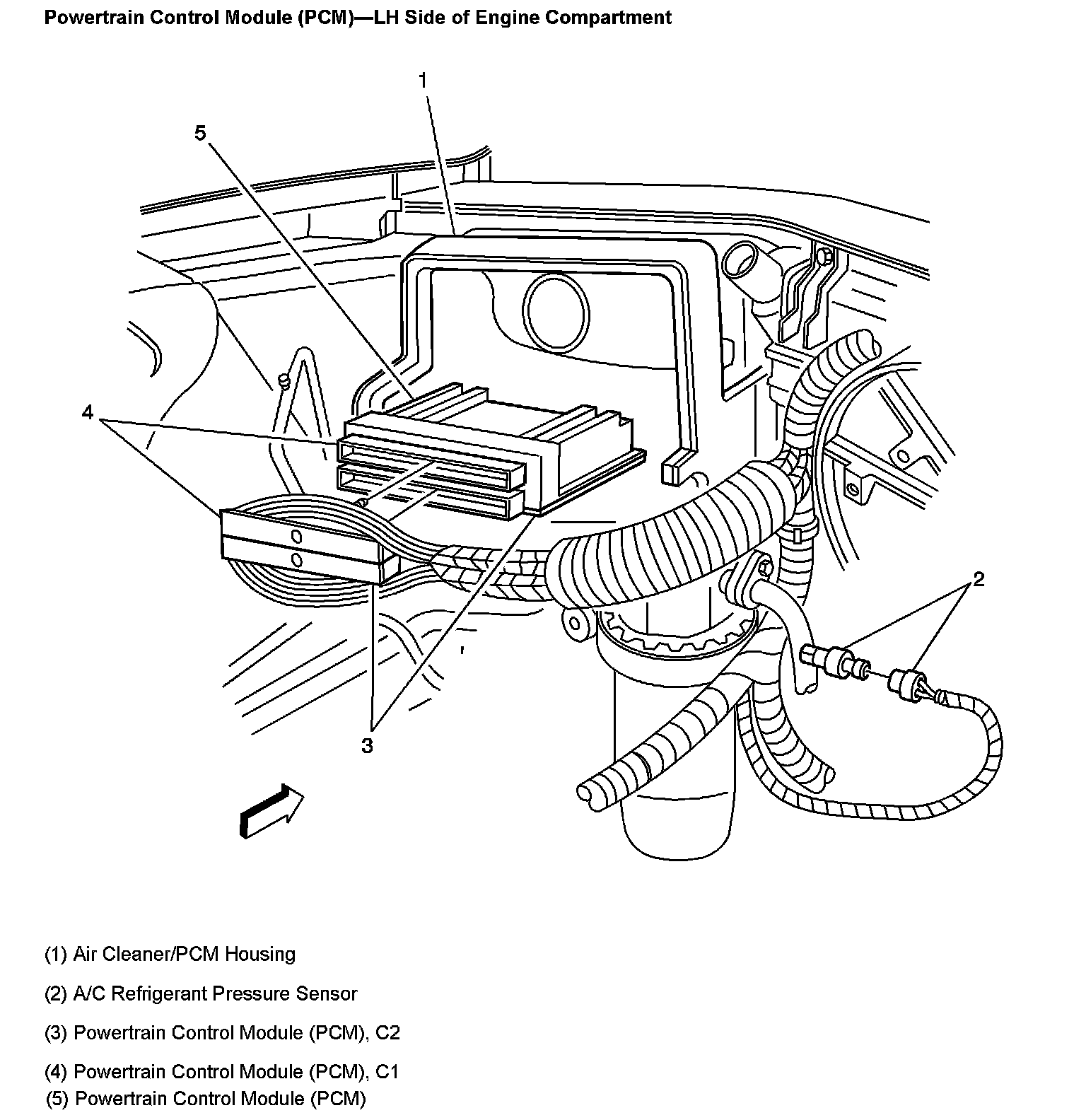 Powertrain Control Module (PCM)—LH Side of Engine Compartment

1

5

4

2

3

(1) Air Cleaner/PCM Housing

(2) A/C Refrigerant Pressure Sensor

(3) Powertrain Control Module (PCM), C2

(4) Powertrain Control Module (PCM), C1

(5) Powertrain Control Module (PCM)