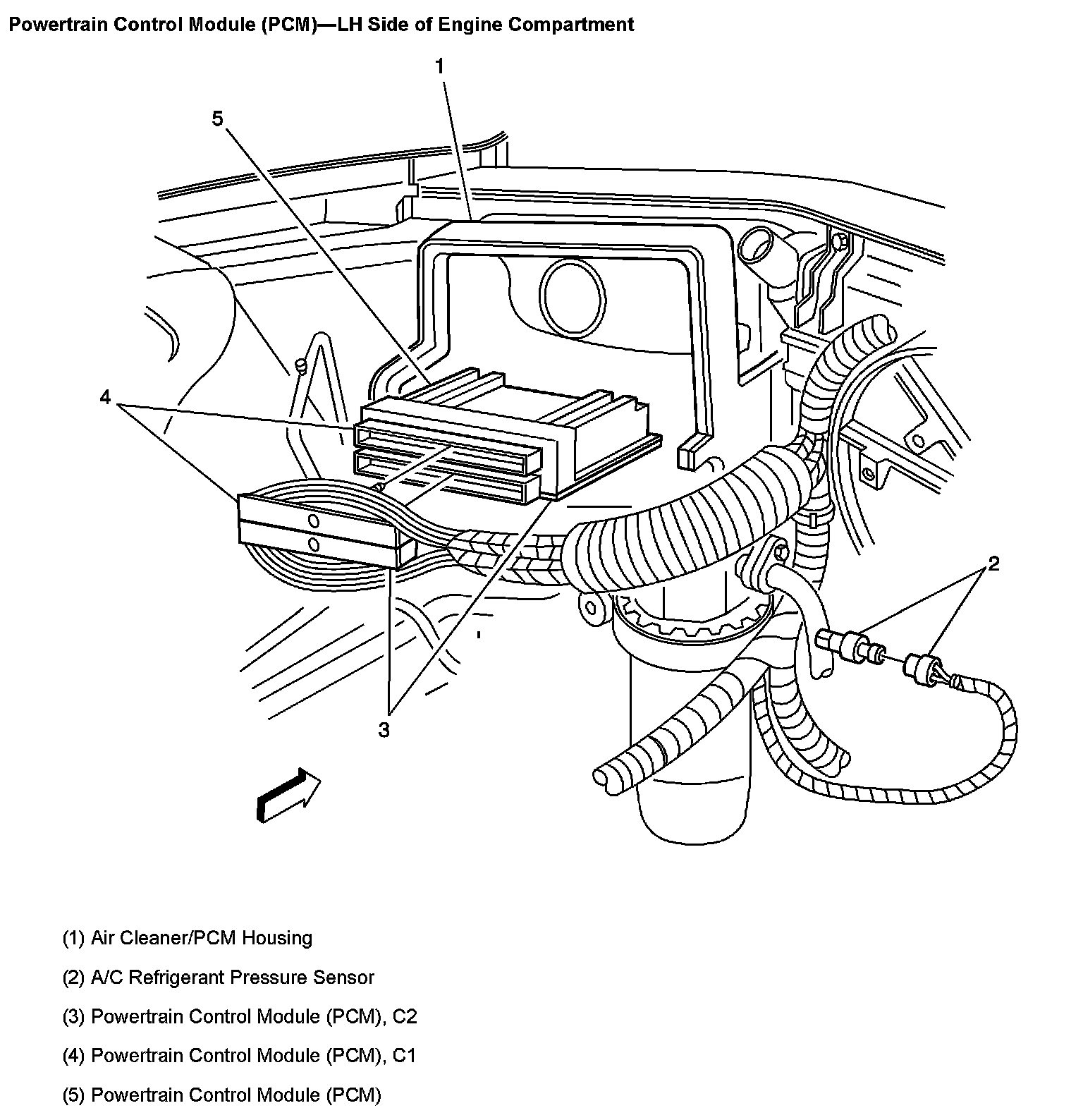 Powertrain Control Module (PCM)—LH Side of Engine Compartment

1

5

4

2

3

(1) Air Cleaner/PCM Housing

(2) A/C Refrigerant Pressure Sensor

(3) Powertrain Control Module (PCM), C2

(4) Powertrain Control Module (PCM), C1

(5) Powertrain Control Module (PCM)