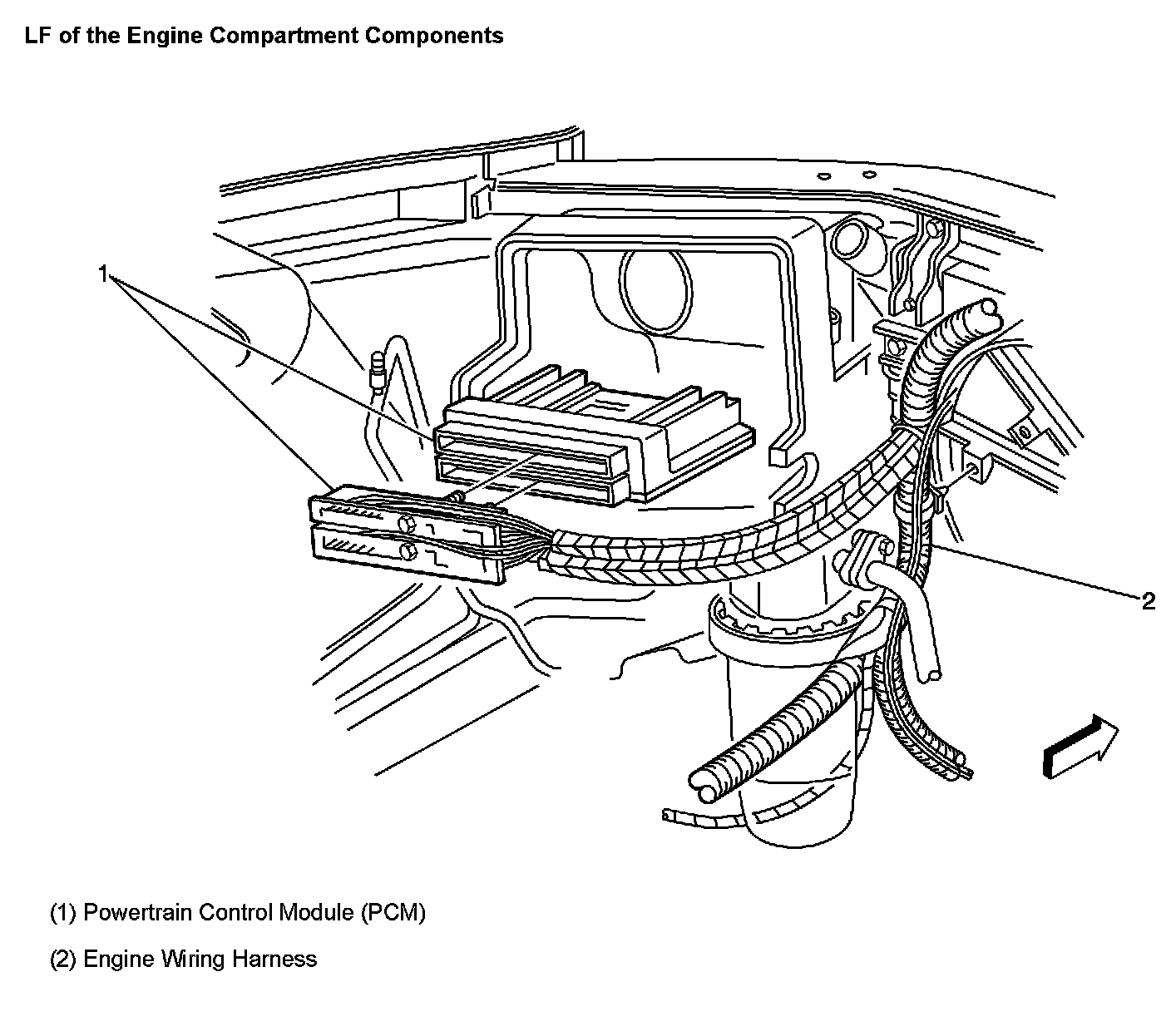 LF of the Engine Compartment Components

1

2

(1) Powertrain Control Module (PCM)

(2) Engine Wiring Harness