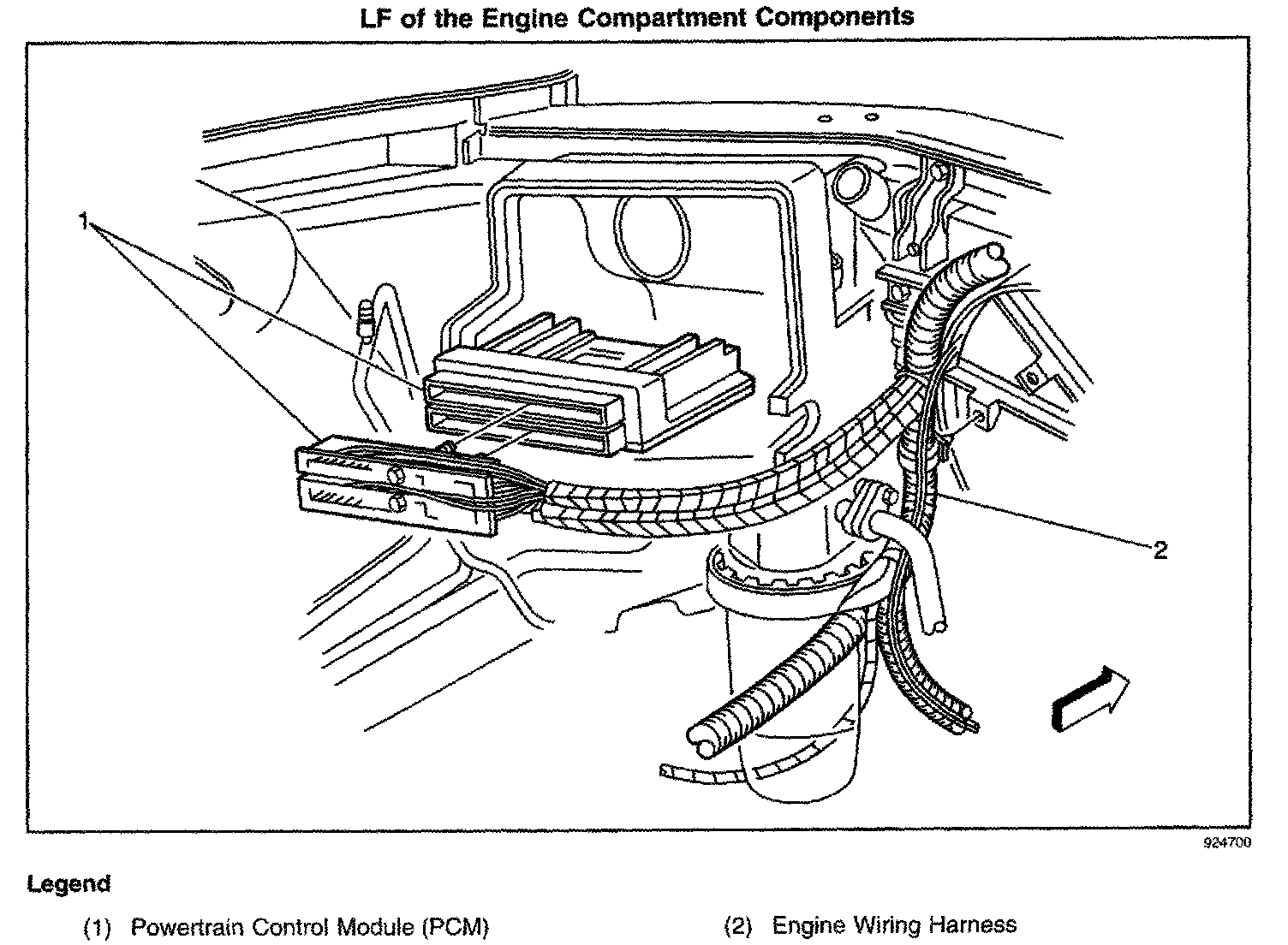 LF of the Engine Compartment Components

1

2

924700

Legend

(1) Powertrain Control Module (PCM)

(2) Engine Wiring Harness