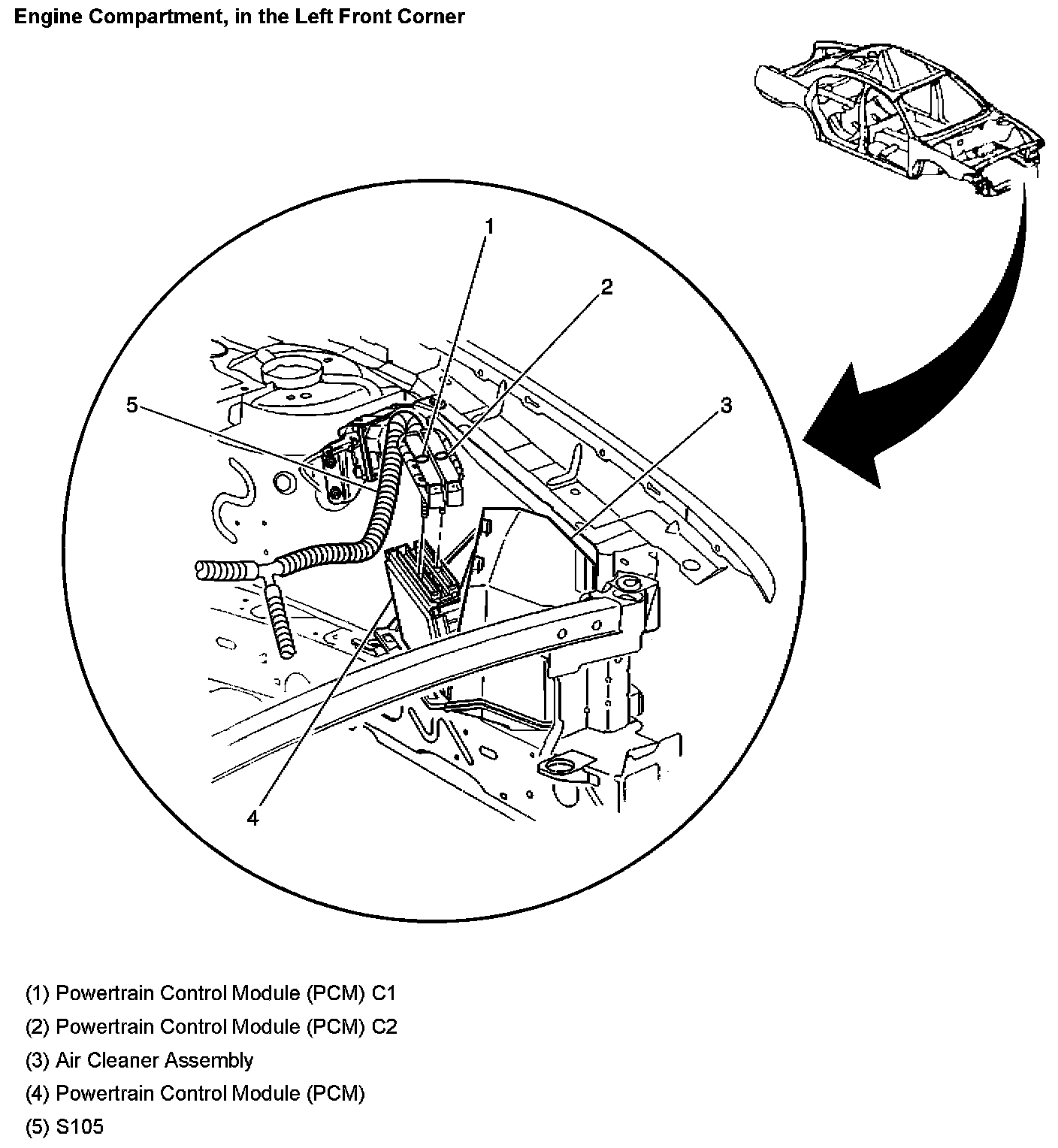 Engine Compartment, in the Left Front Corner

1
2
5
3
4

(1) Powertrain Control Module (PCM) C1
(2) Powertrain Control Module (PCM) C2
(3) Air Cleaner Assembly
(4) Powertrain Control Module (PCM)
(5) S105