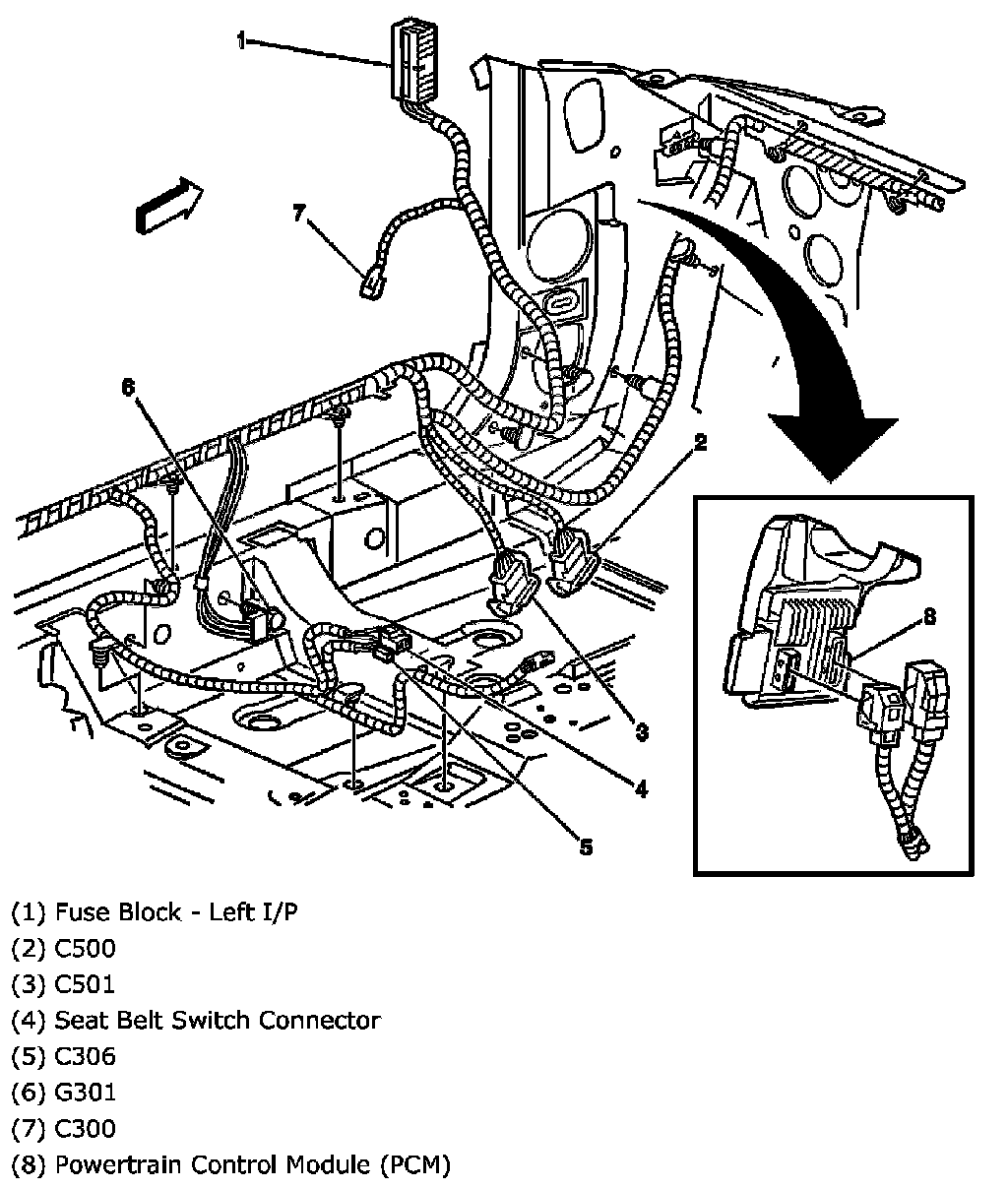 1
7
6
2
8
3
4
5

(1) Fuse Block - Left I/P
(2) C500
(3) C501
(4) Seat Belt Switch Connector
(5) C306
(6) G301
(7) C300
(8) Powertrain Control Module (PCM)