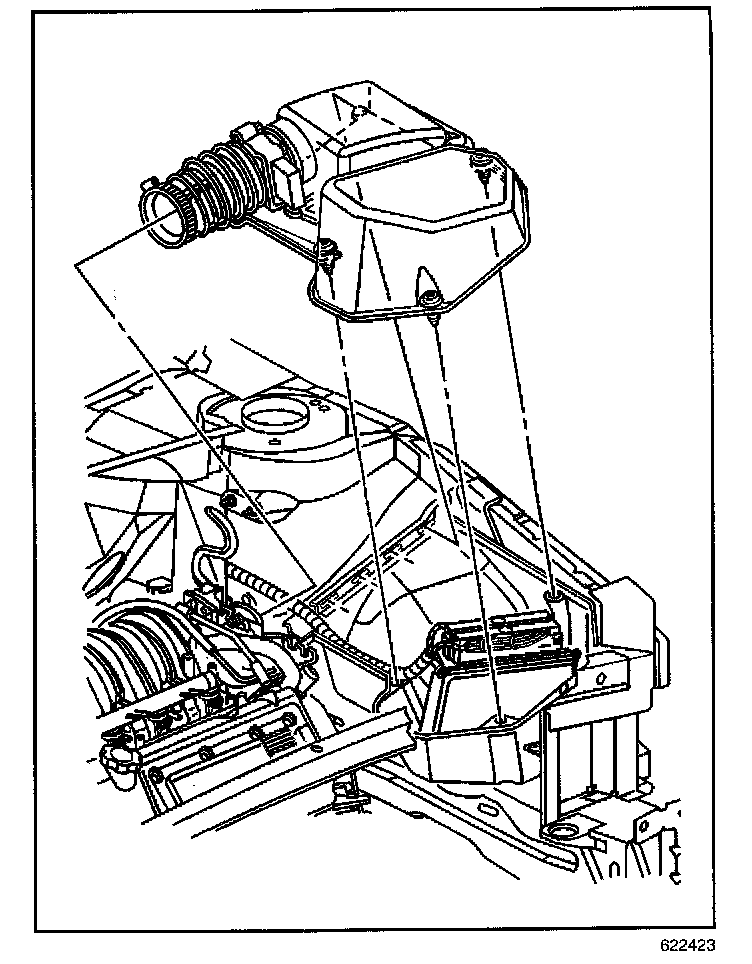 622423