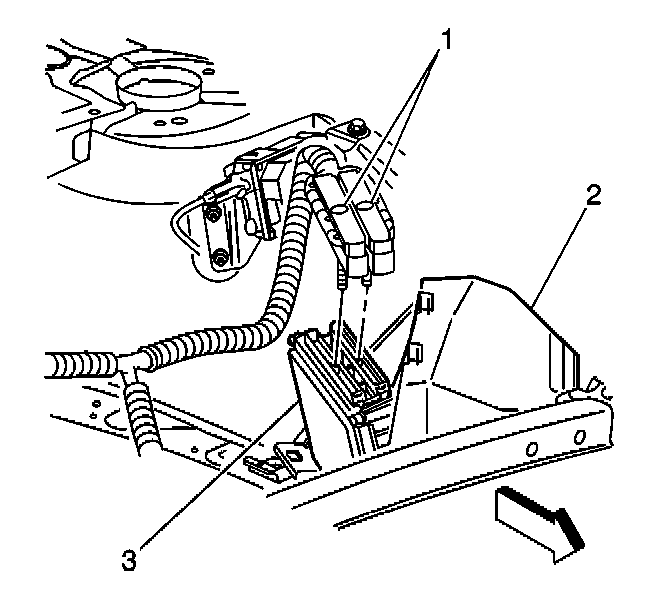 1
2
3