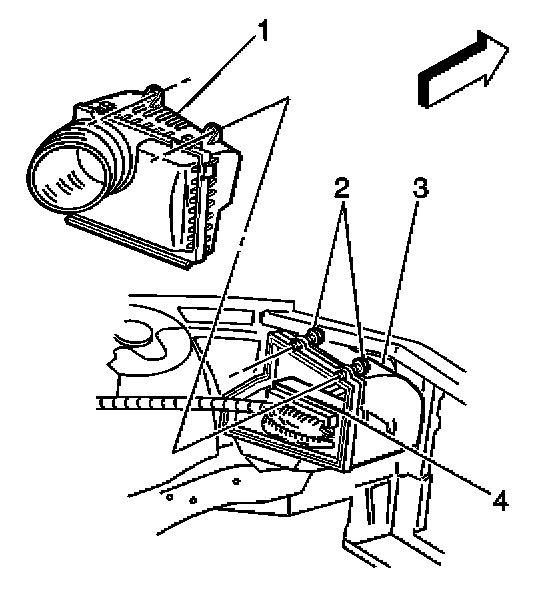 1
2
3
4