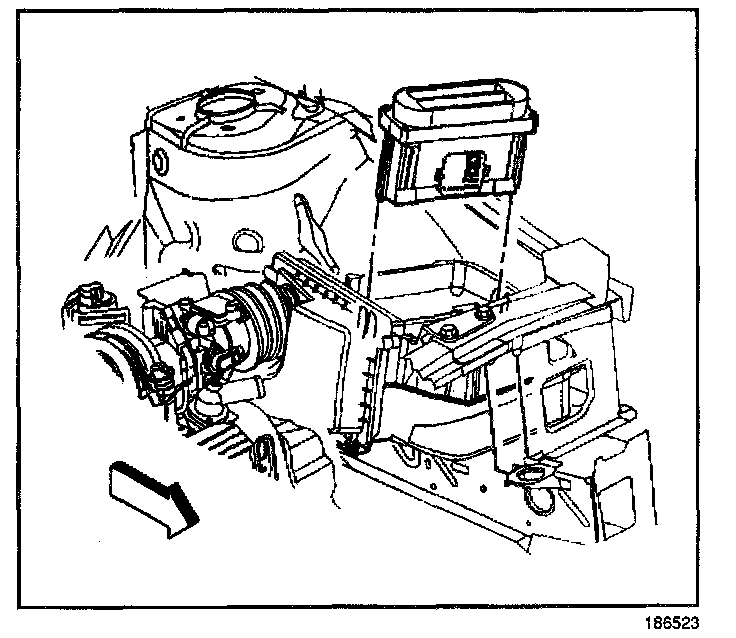 186523