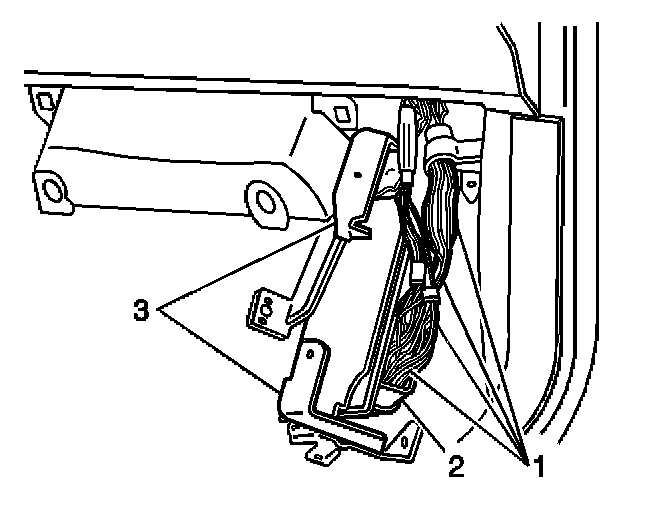 3
2
1