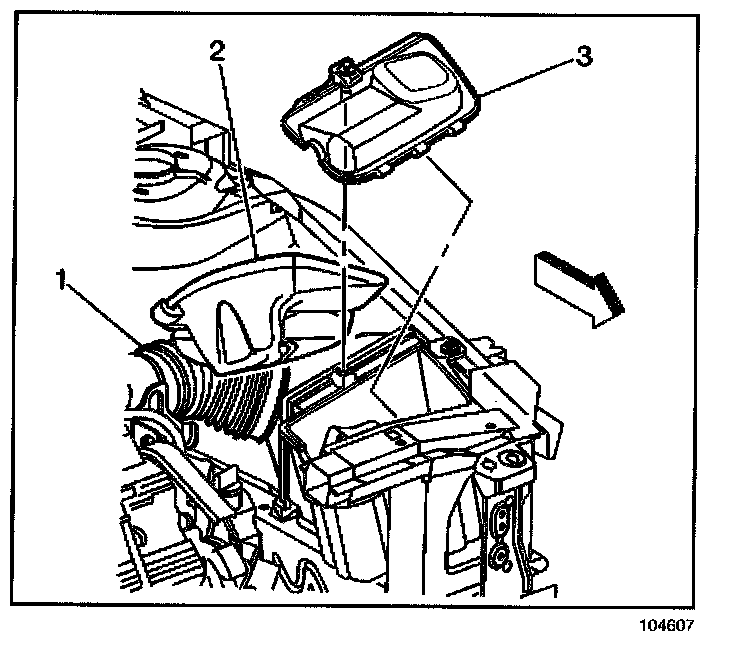 2
3
1
104607