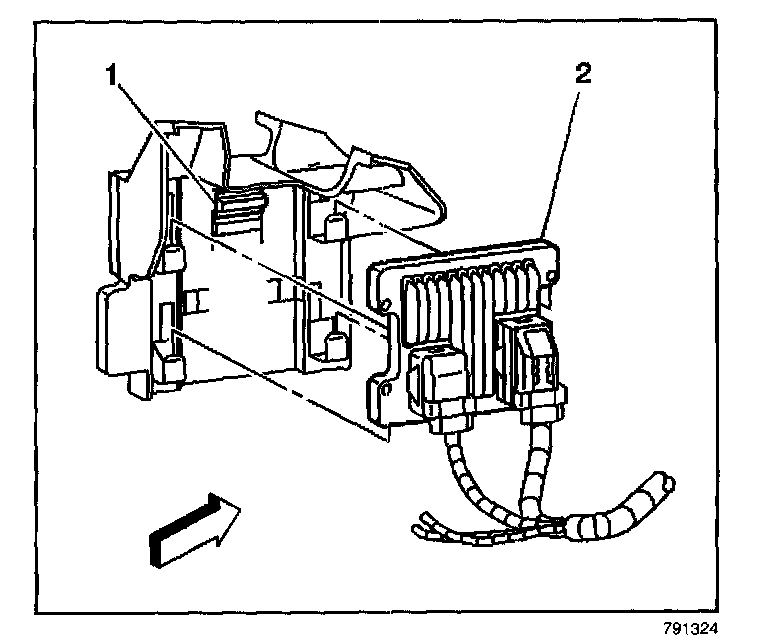 1
2
791324