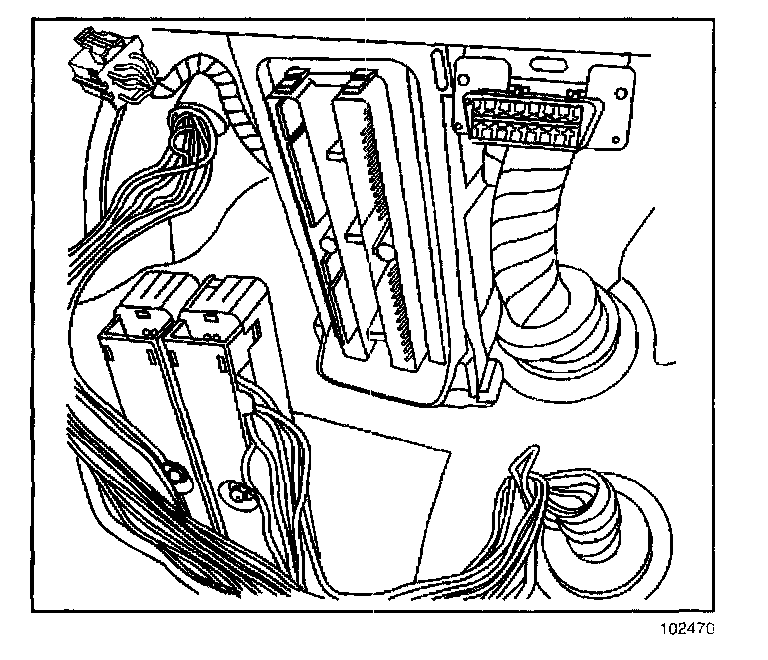 102470