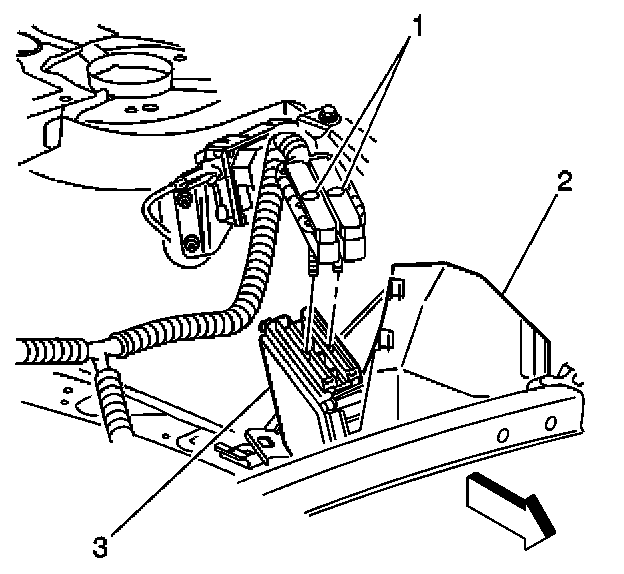 1
2
3