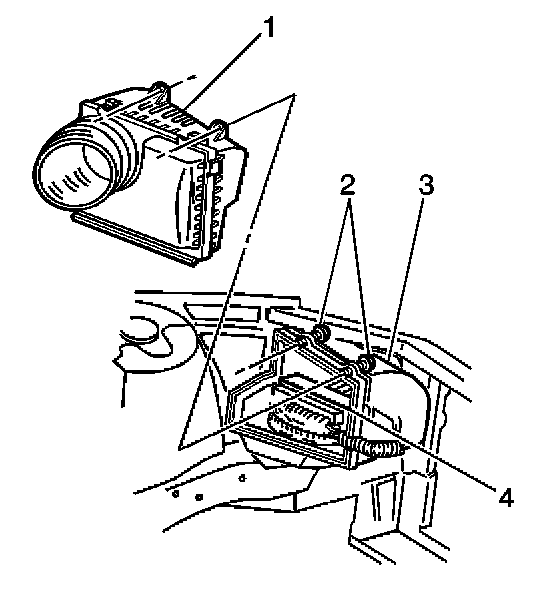 1
2
3
4