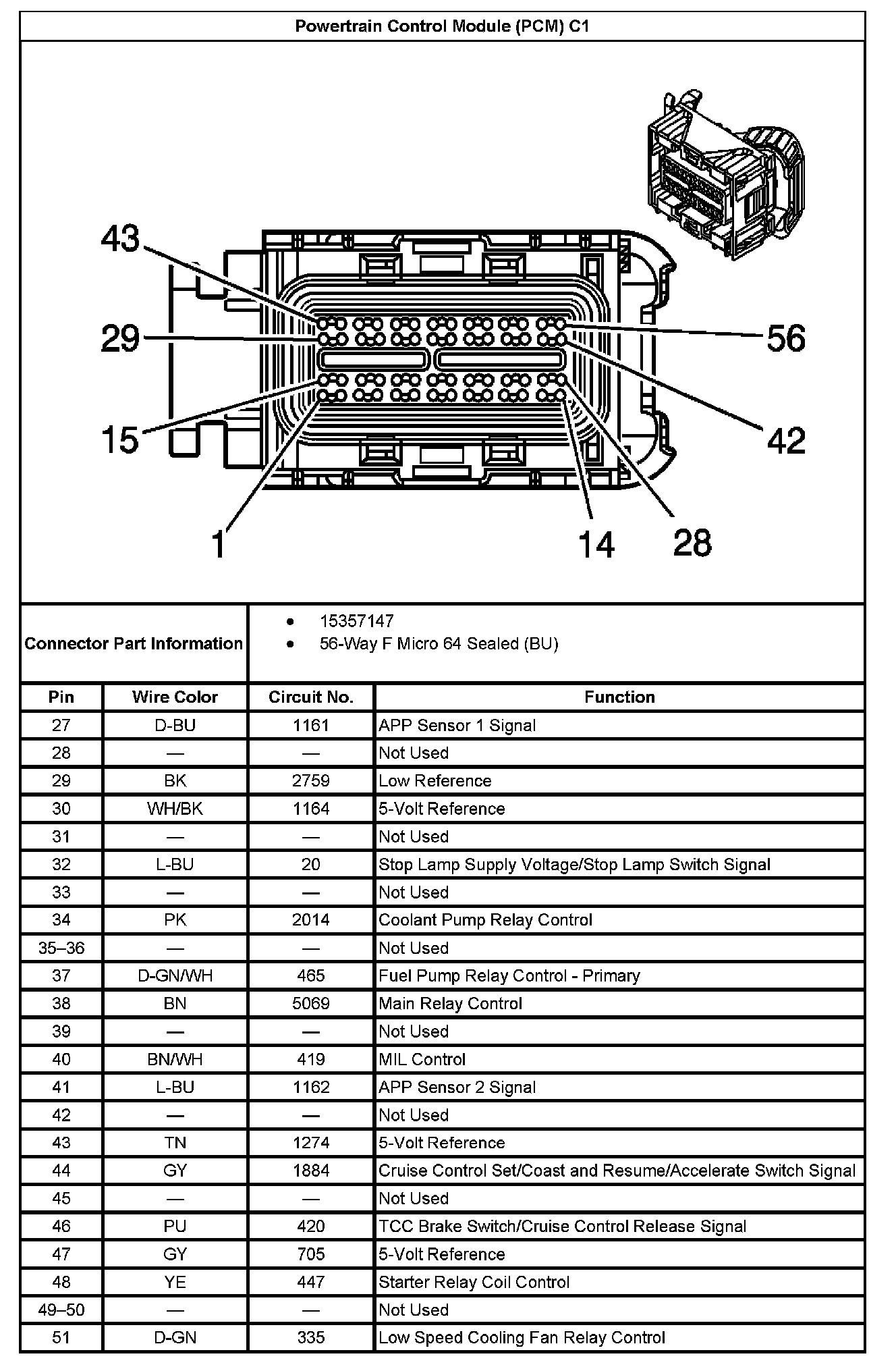 Powertrain Control Module (PCM) C1

43
29
15
1
56
42
14
28

Connector Part Information

- 15357147
- 56-Way F Micro 64 Sealed (BU)

| Pin | Wire Color | Circuit No. | Function |
|---|---|---|---|
| 27 | D-BU | 1161 | APP Sensor 1 Signal |
| 28 | — | — | Not Used |
| 29 | BK | 2759 | Low Reference |
| 30 | WH/BK | 1164 | 5-Volt Reference |
| 31 | — | — | Not Used |
| 32 | L-BU | 20 | Stop Lamp Supply Voltage/Stop Lamp Switch Signal |
| 33 | — | — | Not Used |
| 34 | PK | 2014 | Coolant Pump Relay Control |
| 35–36 | — | — | Not Used |
| 37 | D-GN/WH | 465 | Fuel Pump Relay Control - Primary |
| 38 | BN | 5069 | Main Relay Control |
| 39 | — | — | Not Used |
| 40 | BN/WH | 419 | MIL Control |
| 41 | L-BU | 1162 | APP Sensor 2 Signal |
| 42 | — | — | Not Used |
| 43 | TN | 1274 | 5-Volt Reference |
| 44 | GY | 1884 | Cruise Control Set/Coast and Resume/Accelerate Switch Signal |
| 45 | — | — | Not Used |
| 46 | PU | 420 | TCC Brake Switch/Cruise Control Release Signal |
| 47 | GY | 705 | 5-Volt Reference |
| 48 | YE | 447 | Starter Relay Coil Control |
| 49–50 | — | — | Not Used |
| 51 | D-GN | 335 | Low Speed Cooling Fan Relay Control |