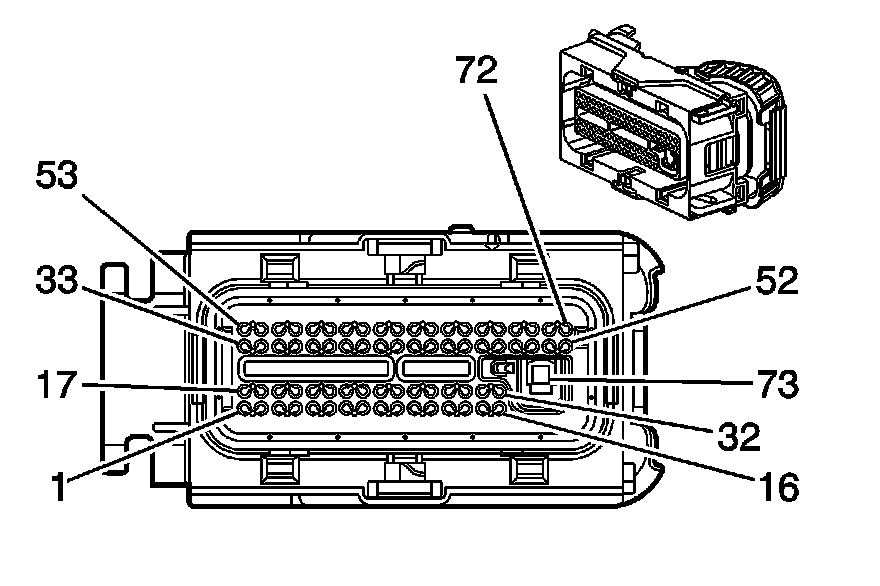 72
53
33
52
17
73
32
1
16