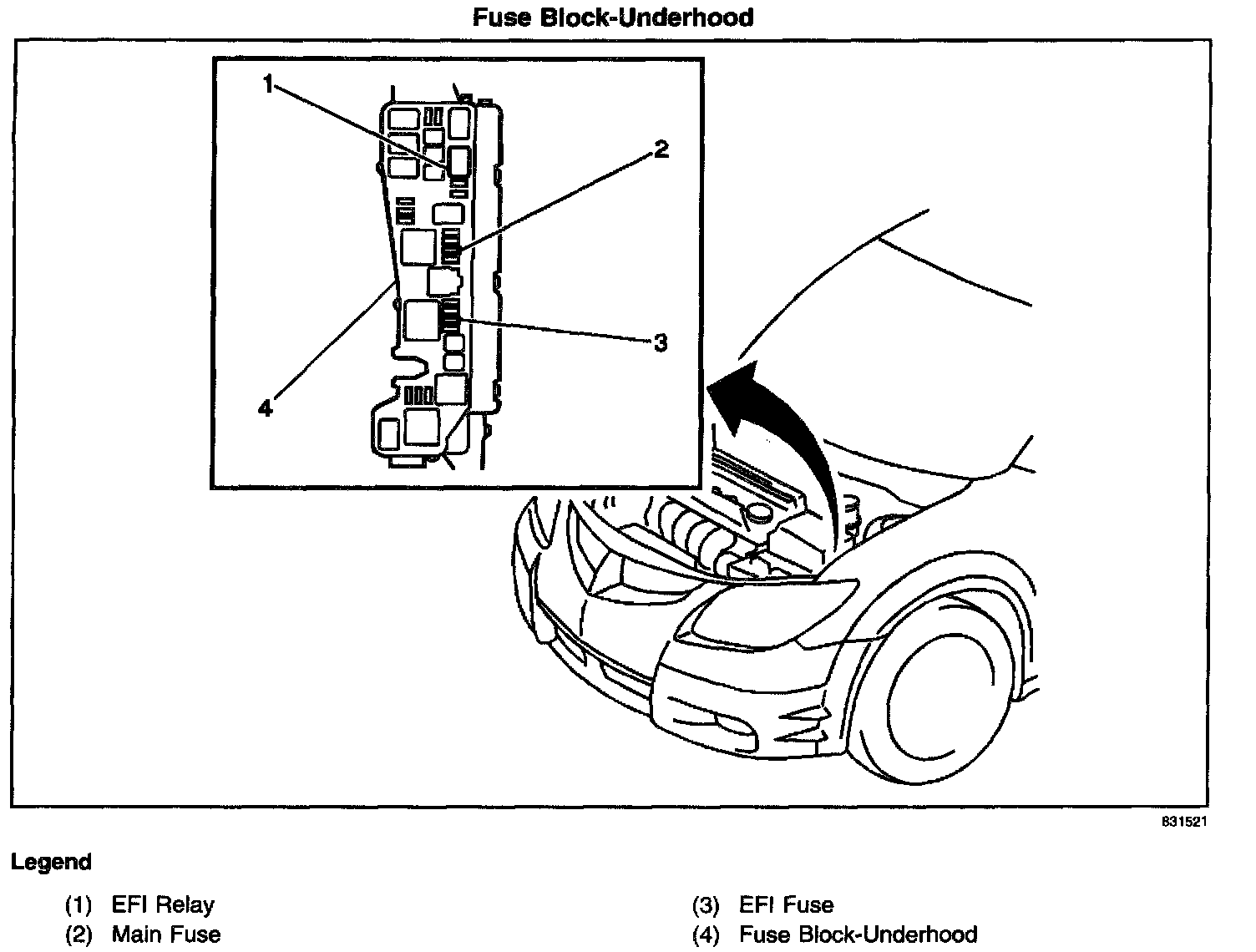 Fuse Block-Underhood

1
2
3
4

831521

Legend

(1) EFI Relay
(2) Main Fuse

(3) EFI Fuse
(4) Fuse Block-Underhood