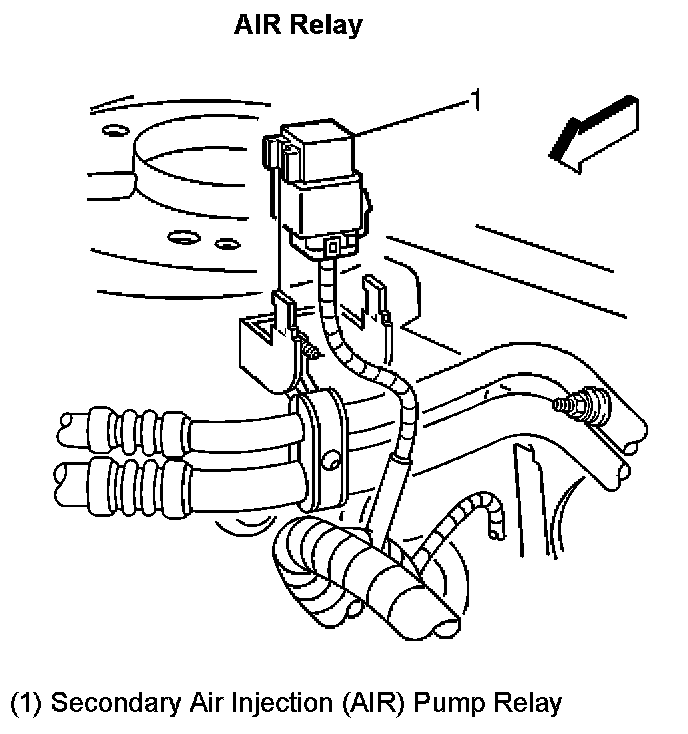 AIR Relay

1

(1) Secondary Air Injection (AIR) Pump Relay