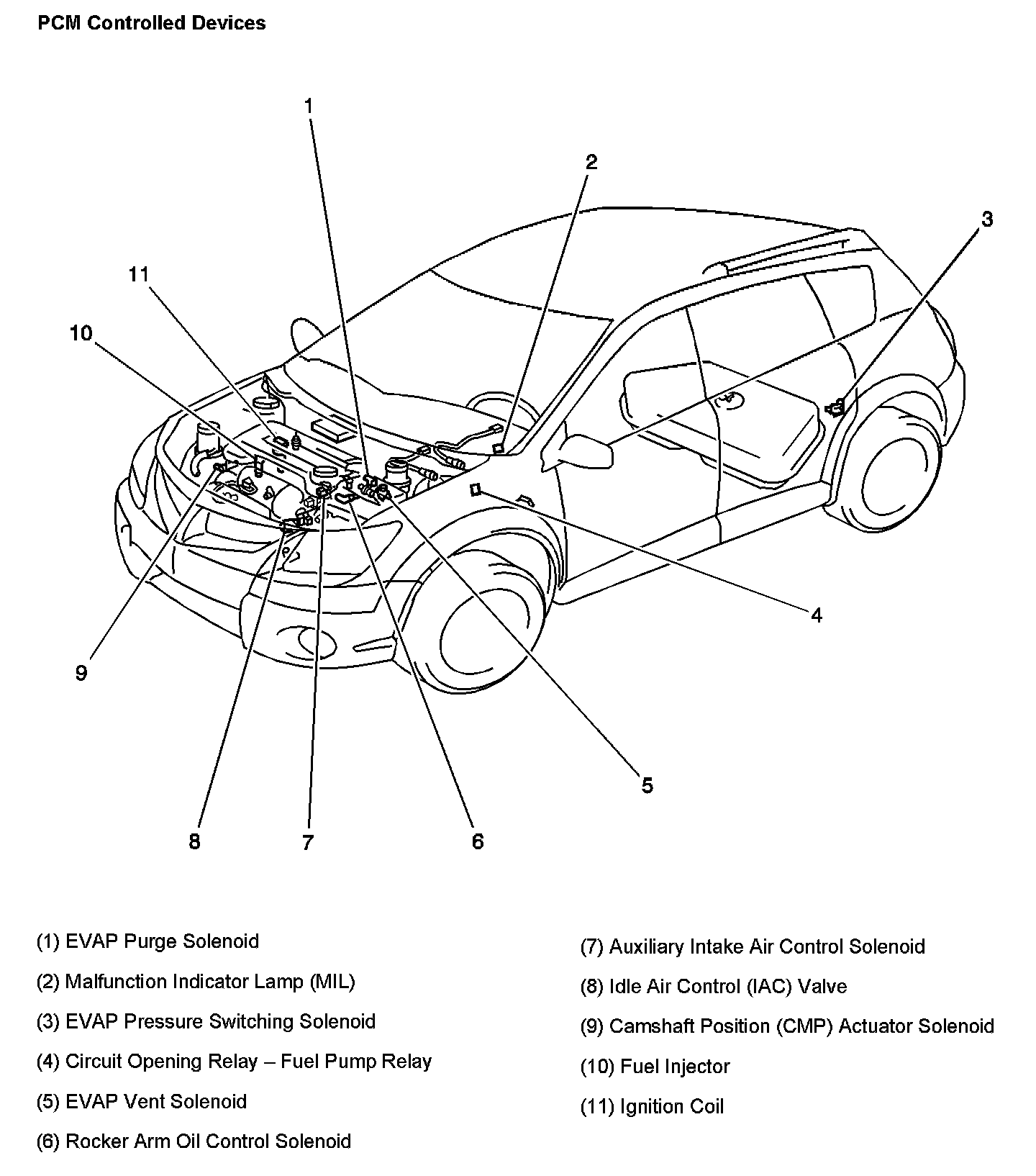 PCM Controlled Devices

1
2
3
11
10
4
9
5
8
7
6

(1) EVAP Purge Solenoid

(2) Malfunction Indicator Lamp (MIL)

(3) EVAP Pressure Switching Solenoid

(4) Circuit Opening Relay – Fuel Pump Relay

(5) EVAP Vent Solenoid

(6) Rocker Arm Oil Control Solenoid

(7) Auxiliary Intake Air Control Solenoid

(8) Idle Air Control (IAC) Valve

(9) Camshaft Position (CMP) Actuator Solenoid

(10) Fuel Injector

(11) Ignition Coil