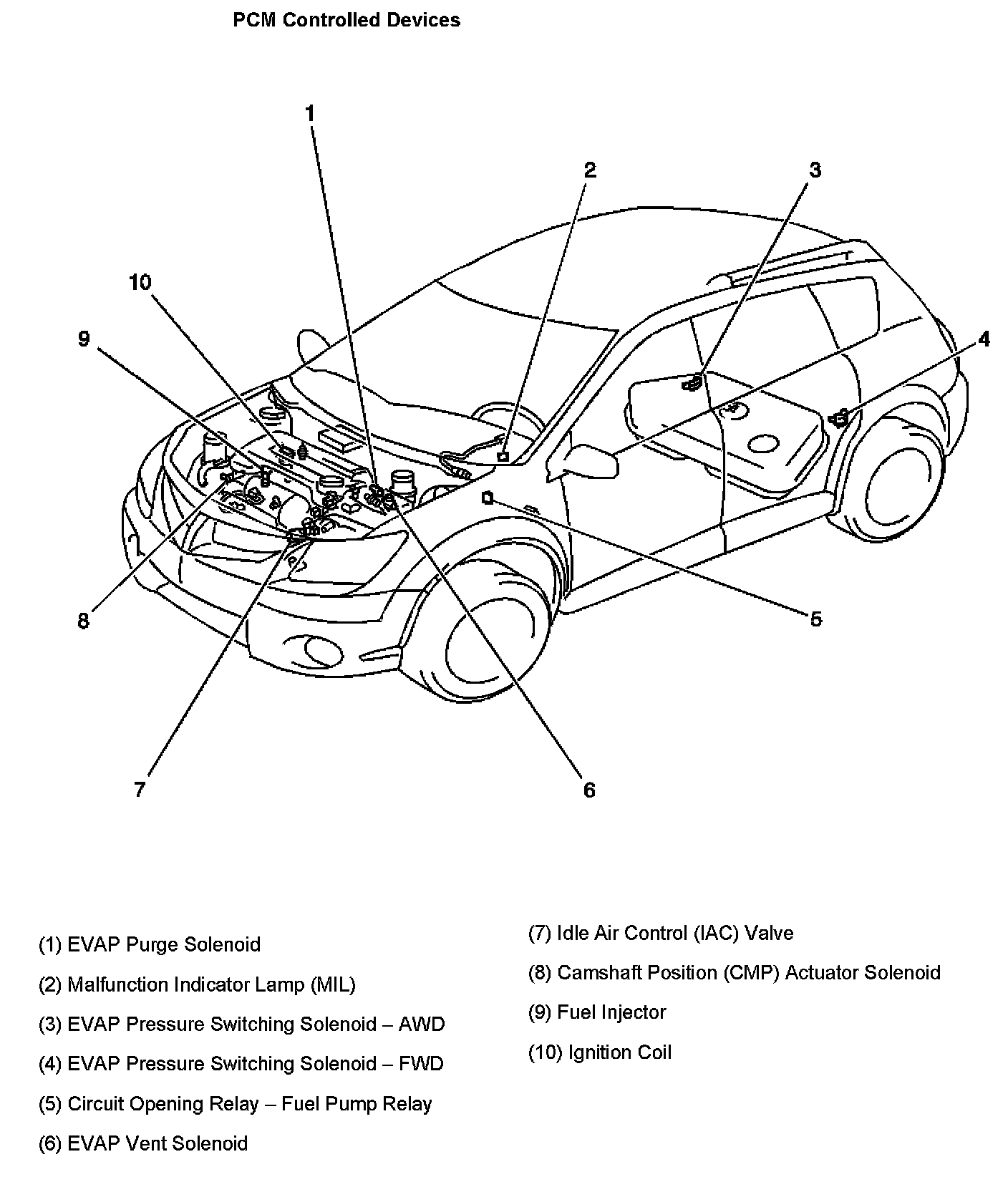 PCM Controlled Devices

1
2
3
10
9
4
8
5
7
6

(1) EVAP Purge Solenoid

(2) Malfunction Indicator Lamp (MIL)

(3) EVAP Pressure Switching Solenoid – AWD

(4) EVAP Pressure Switching Solenoid – FWD

(5) Circuit Opening Relay – Fuel Pump Relay

(6) EVAP Vent Solenoid

(7) Idle Air Control (IAC) Valve

(8) Camshaft Position (CMP) Actuator Solenoid

(9) Fuel Injector

(10) Ignition Coil