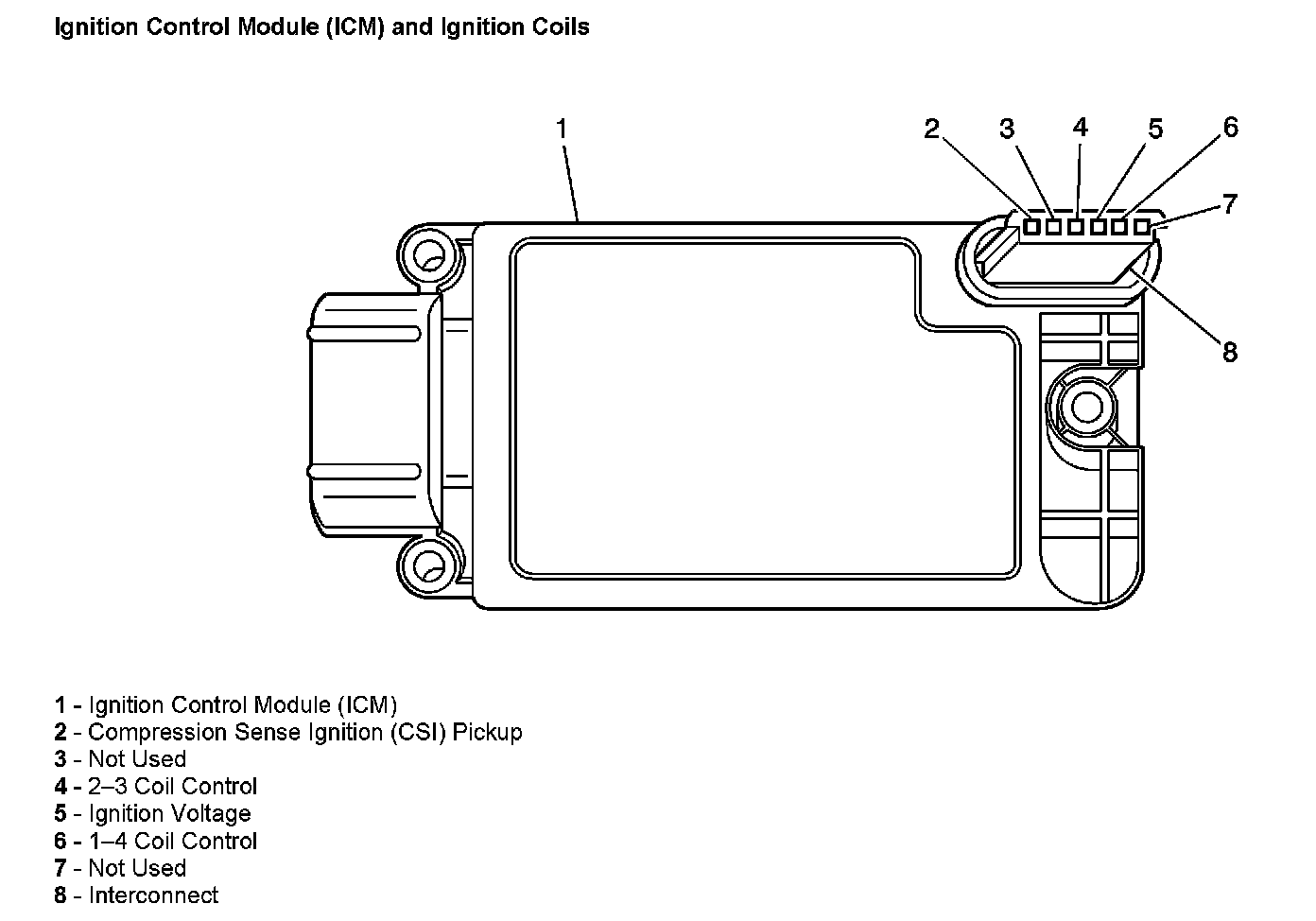 Ignition Control Module (ICM) and Ignition Coils

1

2 3 4 5 6

7

8

1 - Ignition Control Module (ICM)
2 - Compression Sense Ignition (CSI) Pickup
3 - Not Used
4 - 2–3 Coil Control
5 - Ignition Voltage
6 - 1–4 Coil Control
7 - Not Used
8 - Interconnect