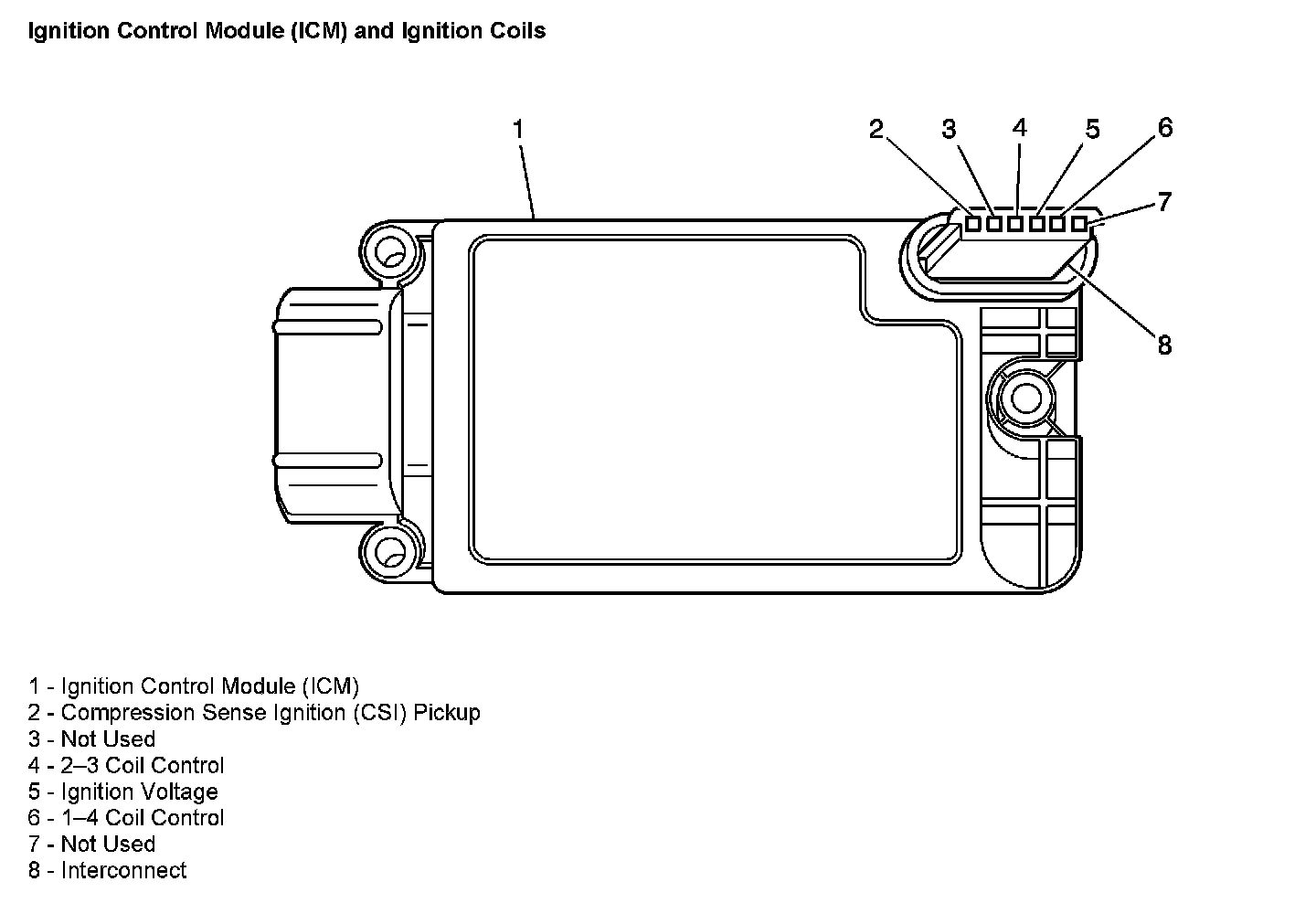 Ignition Control Module (ICM) and Ignition Coils

1

2 3 4 5 6

7

8

1 - Ignition Control Module (ICM)
2 - Compression Sense Ignition (CSI) Pickup
3 - Not Used
4 - 2–3 Coil Control
5 - Ignition Voltage
6 - 1–4 Coil Control
7 - Not Used
8 - Interconnect