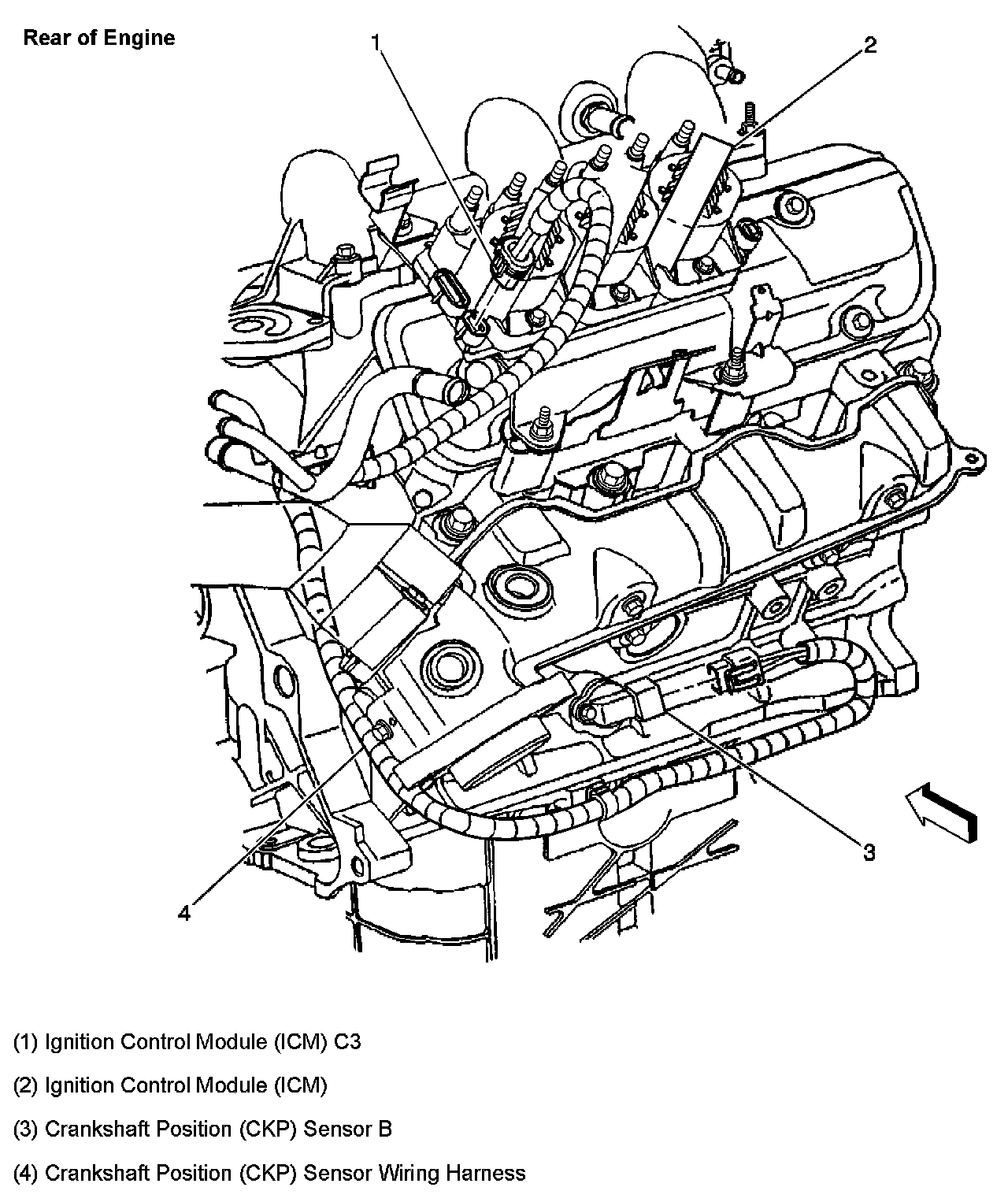 Rear of Engine

1

2

3

4

(1) Ignition Control Module (ICM) C3

(2) Ignition Control Module (ICM)

(3) Crankshaft Position (CKP) Sensor B

(4) Crankshaft Position (CKP) Sensor Wiring Harness