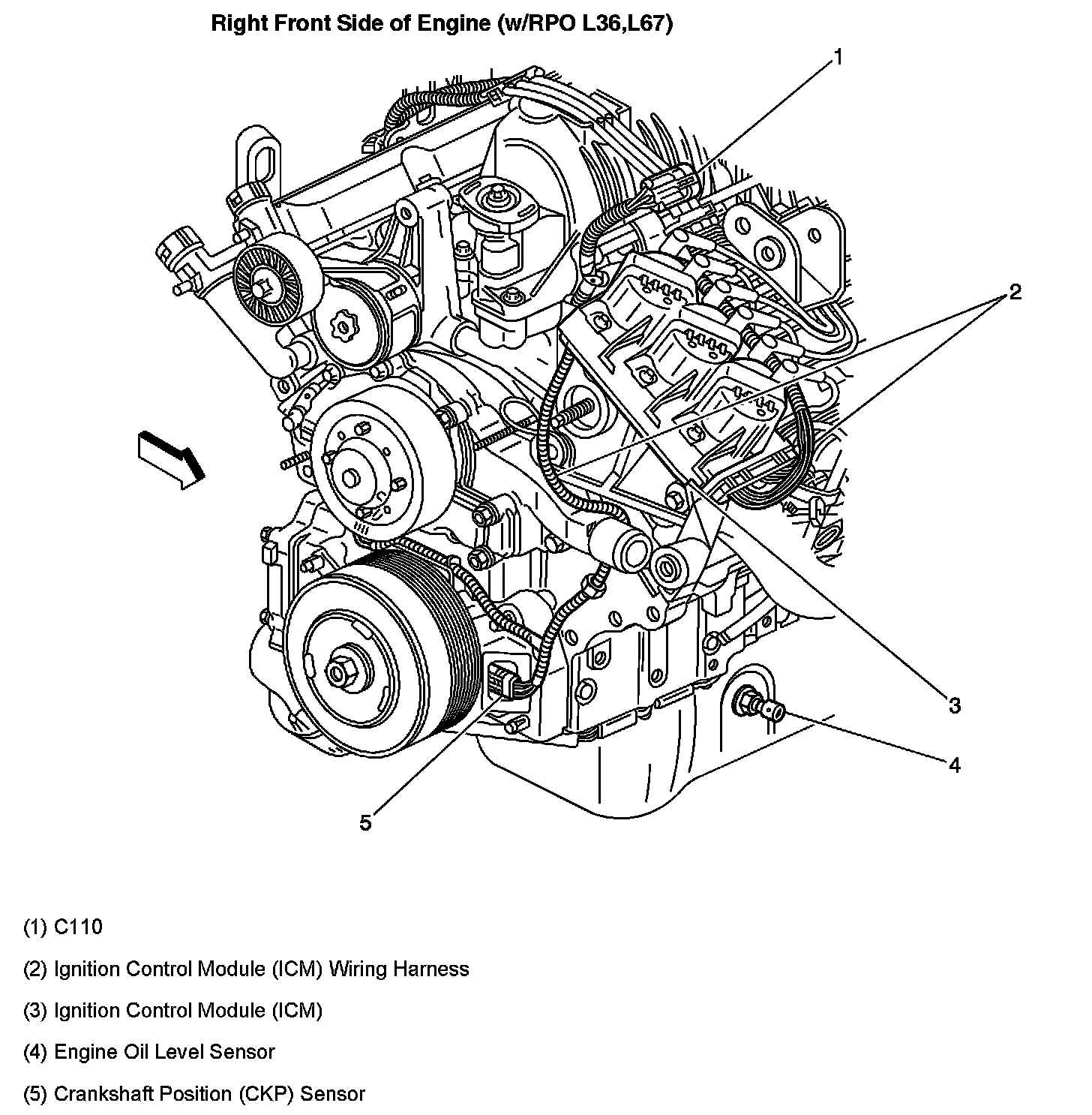 Right Front Side of Engine (w/RPO L36,L67)

1

2

3

4

5

(1) C110

(2) Ignition Control Module (ICM) Wiring Harness

(3) Ignition Control Module (ICM)

(4) Engine Oil Level Sensor

(5) Crankshaft Position (CKP) Sensor