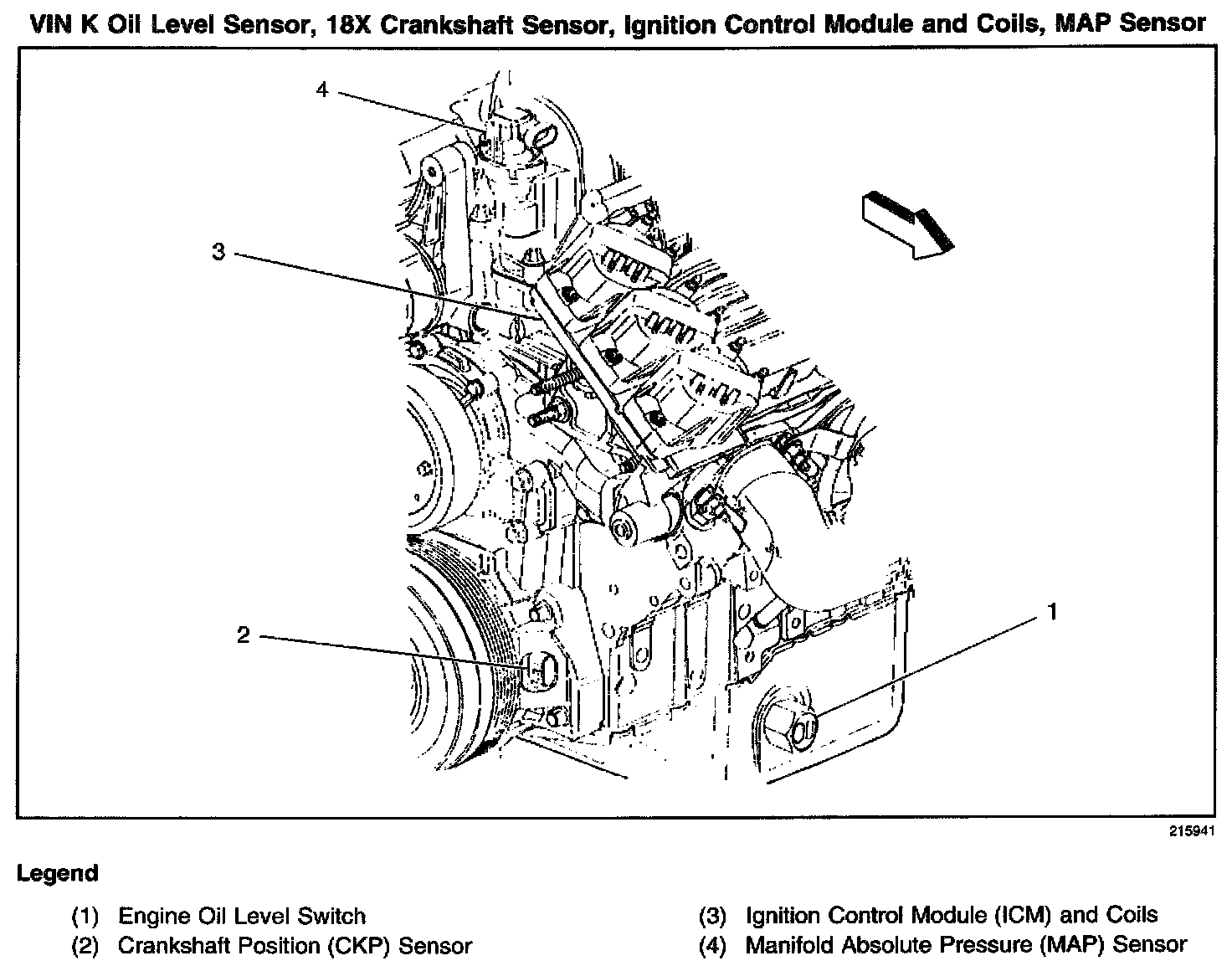 VIN K Oil Level Sensor, 18X Crankshaft Sensor, Ignition Control Module and Coils, MAP Sensor

4

3

2

1

215941

Legend

(1) Engine Oil Level Switch
(2) Crankshaft Position (CKP) Sensor

(3) Ignition Control Module (ICM) and Coils
(4) Manifold Absolute Pressure (MAP) Sensor