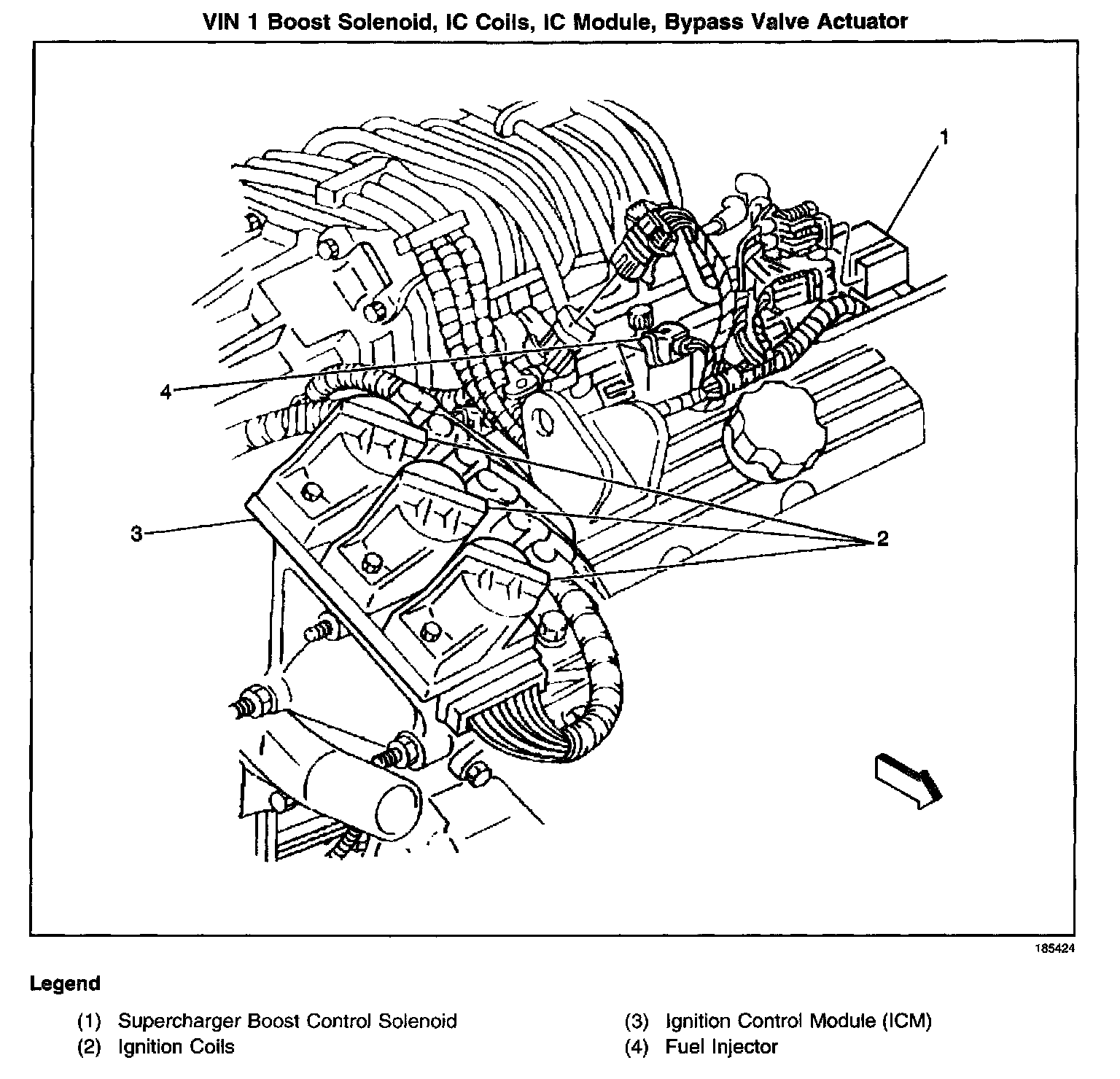 VIN 1 Boost Solenoid, IC Coils, IC Module, Bypass Valve Actuator

1

4

3

2

185424

Legend

(1) Supercharger Boost Control Solenoid
(2) Ignition Coils

(3) Ignition Control Module (ICM)
(4) Fuel Injector